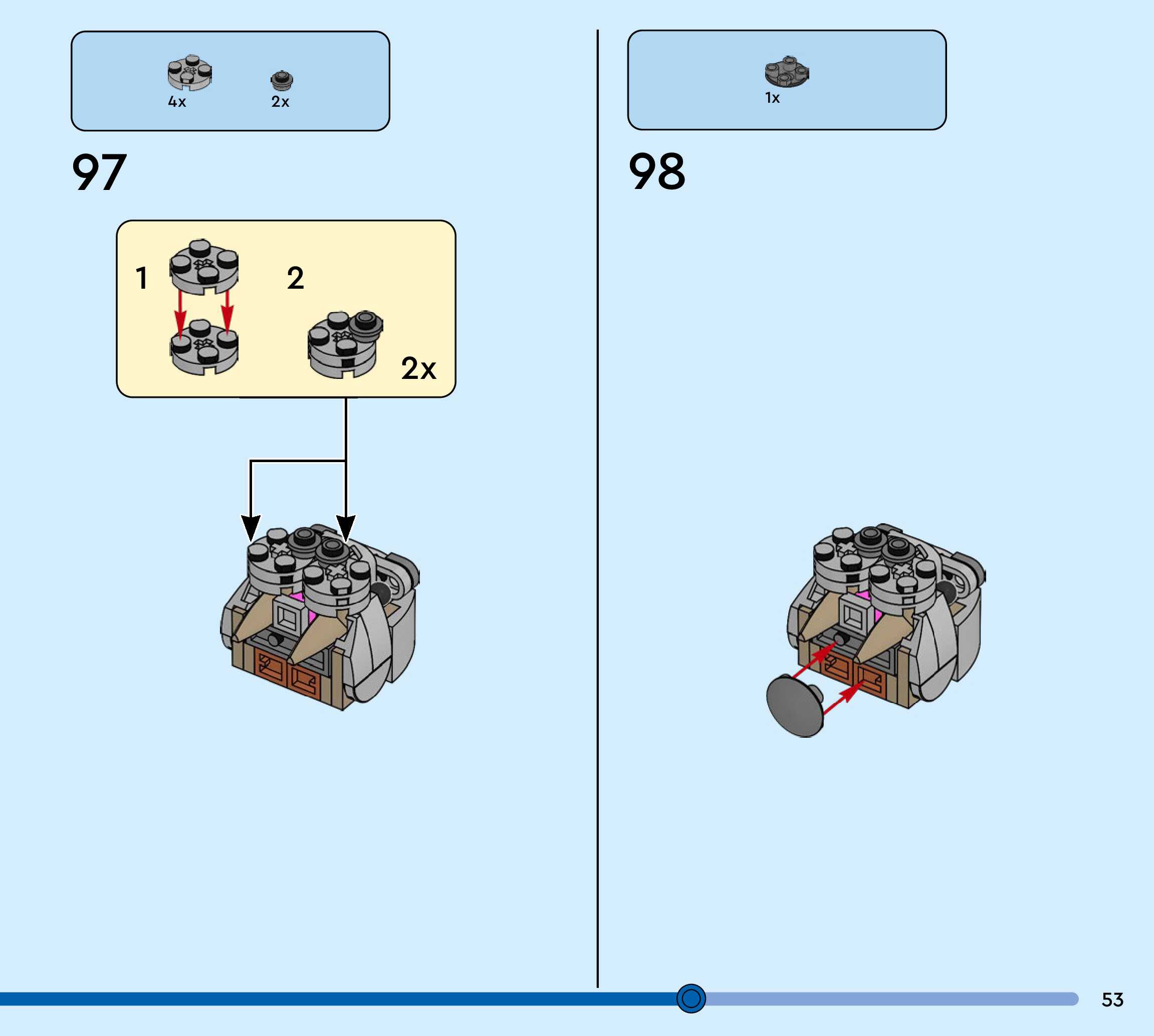 4x 2x

97

1 2

2x

1x

98

53