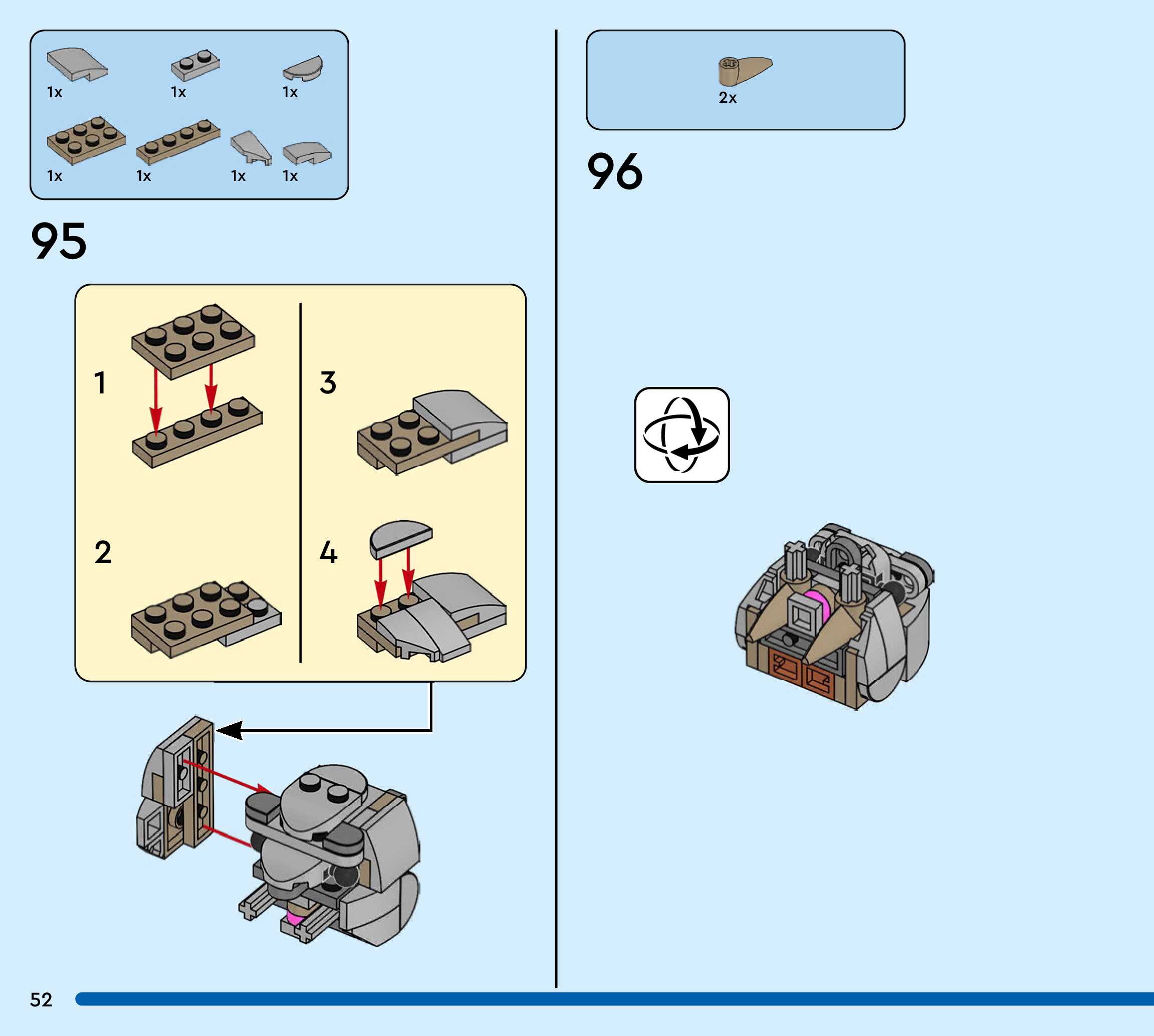 1x 1x 1x

1x 1x 1x 1x

95

1

2

3

4

2x

96

52