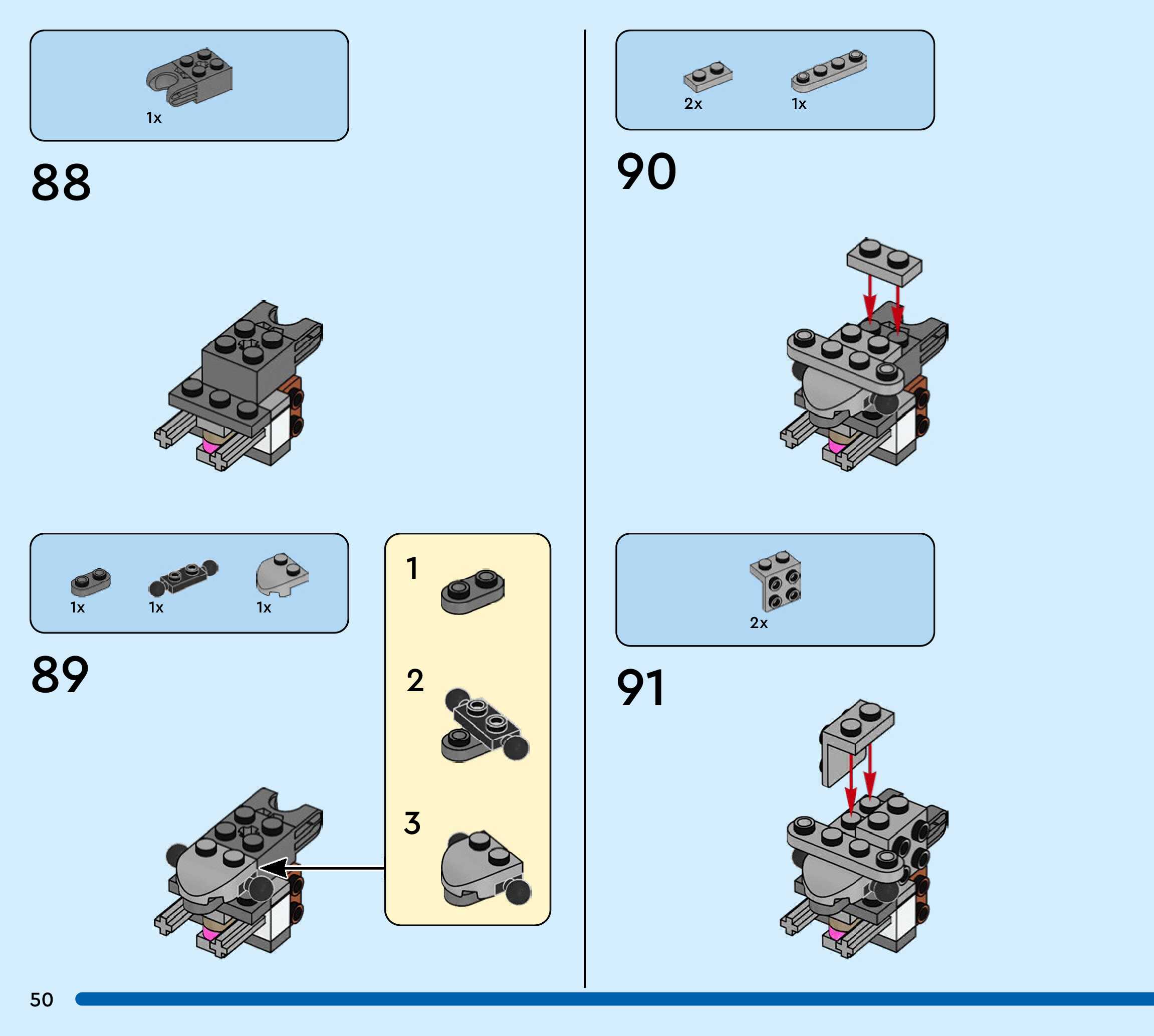 1x

88

1x 1x 1x

89

1
2
3

2x 1x

90

2x

91

50