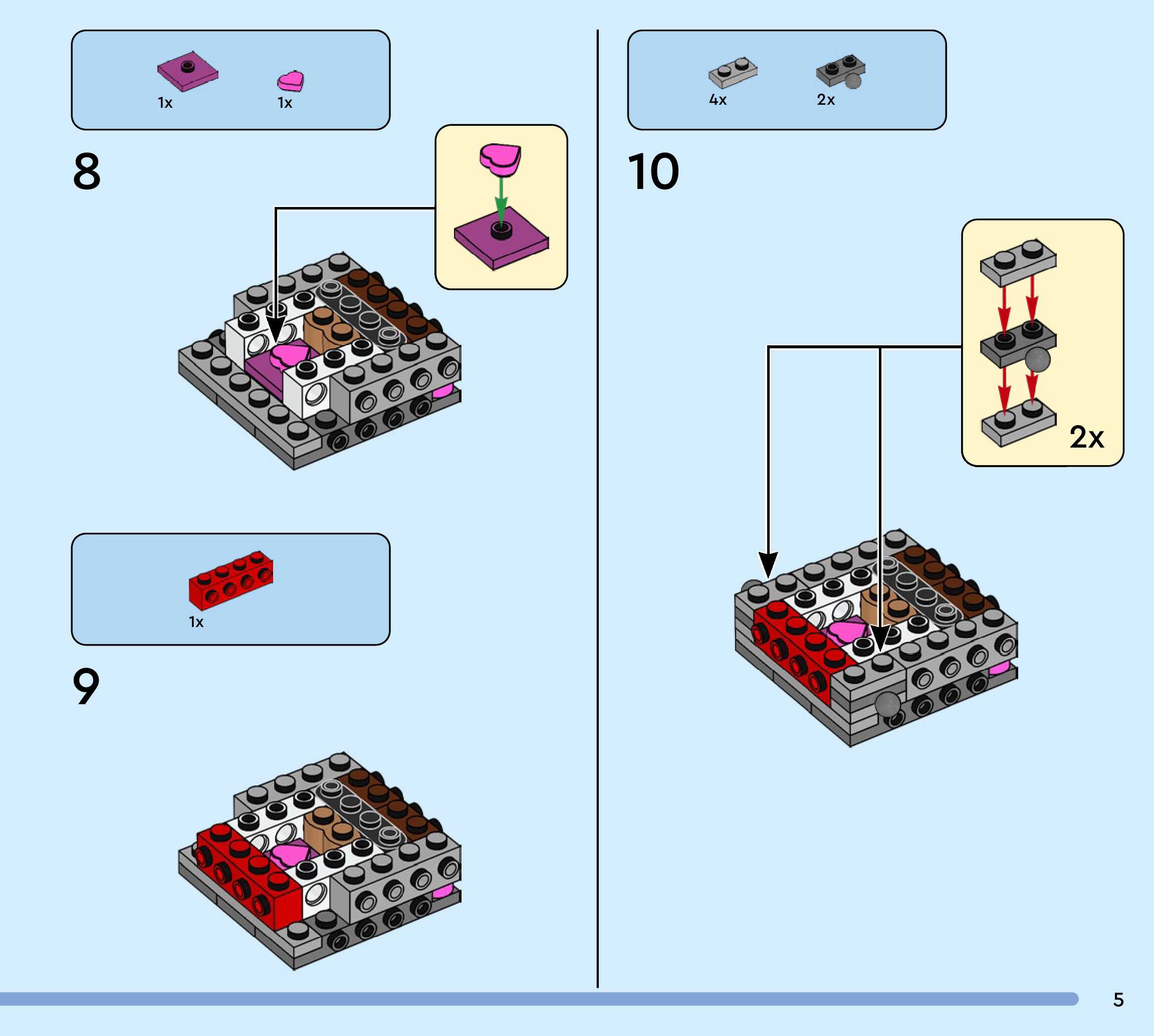 1x 1x

8

1x

9

4x 2x

10

2x

5