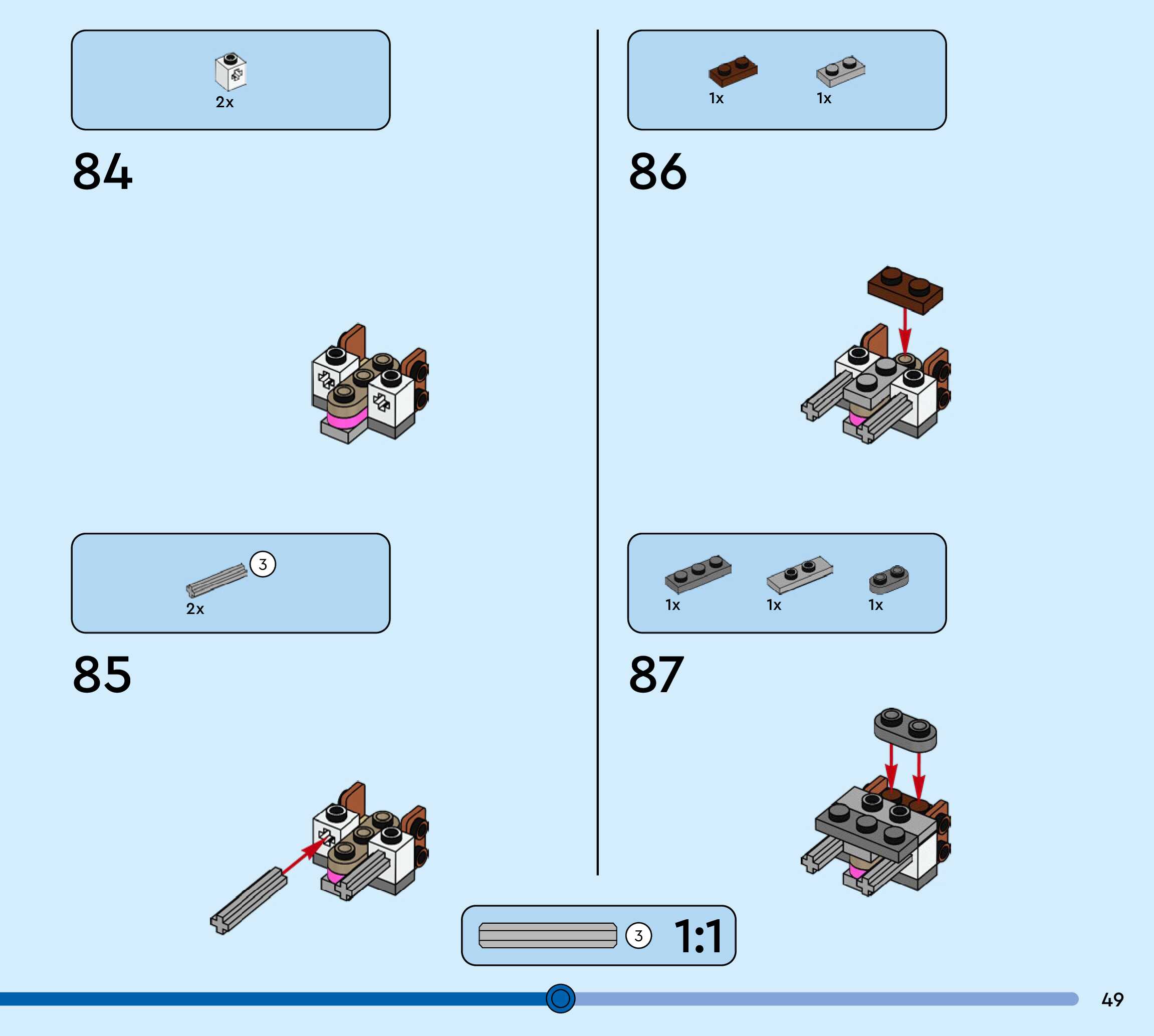 2x

84

3

2x

85

1x 1x

86

1x 1x 1x

87

3 1:1

49