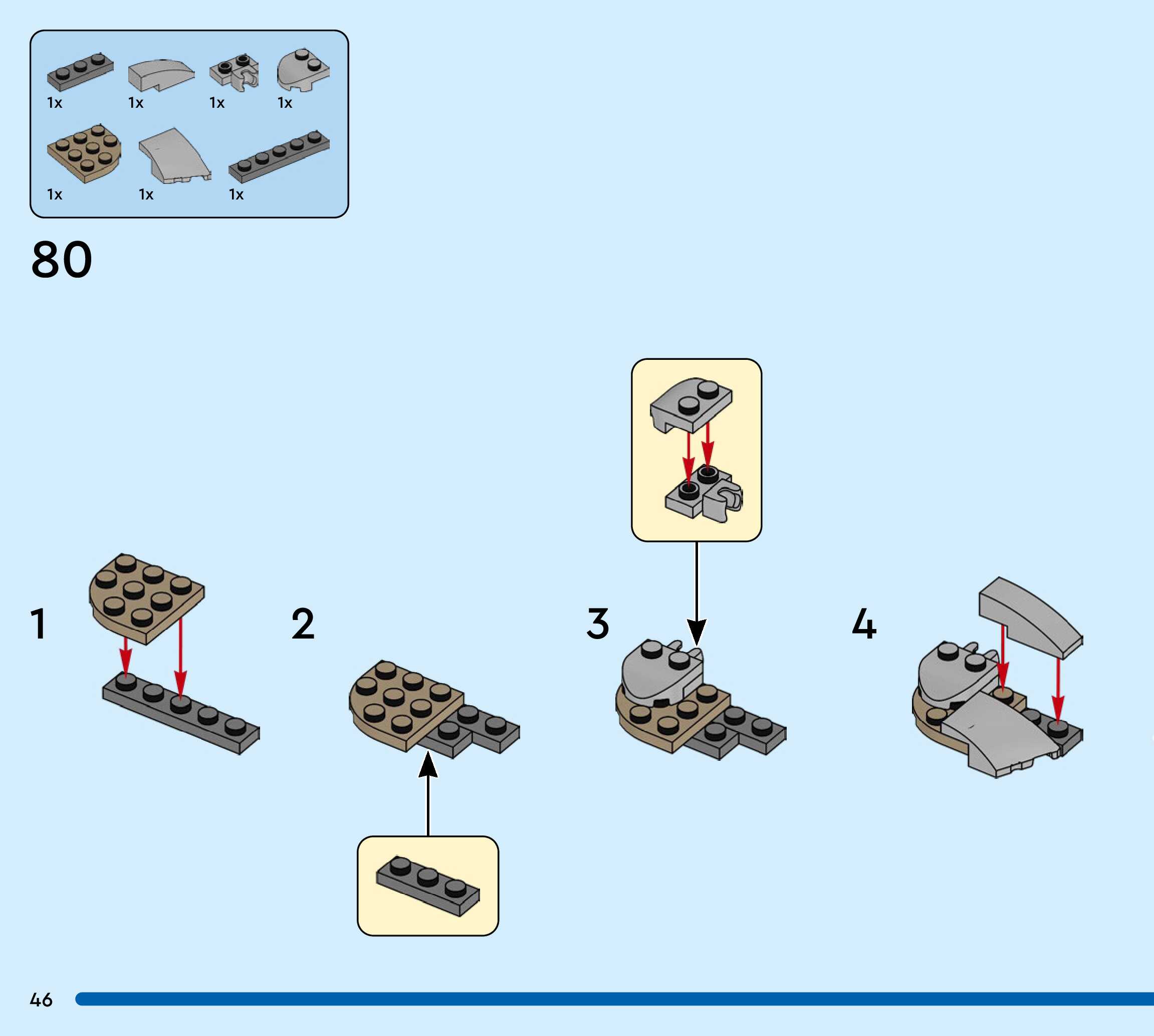 1x 1x 1x 1x

1x 1x 1x

80

1

2

3

4

46