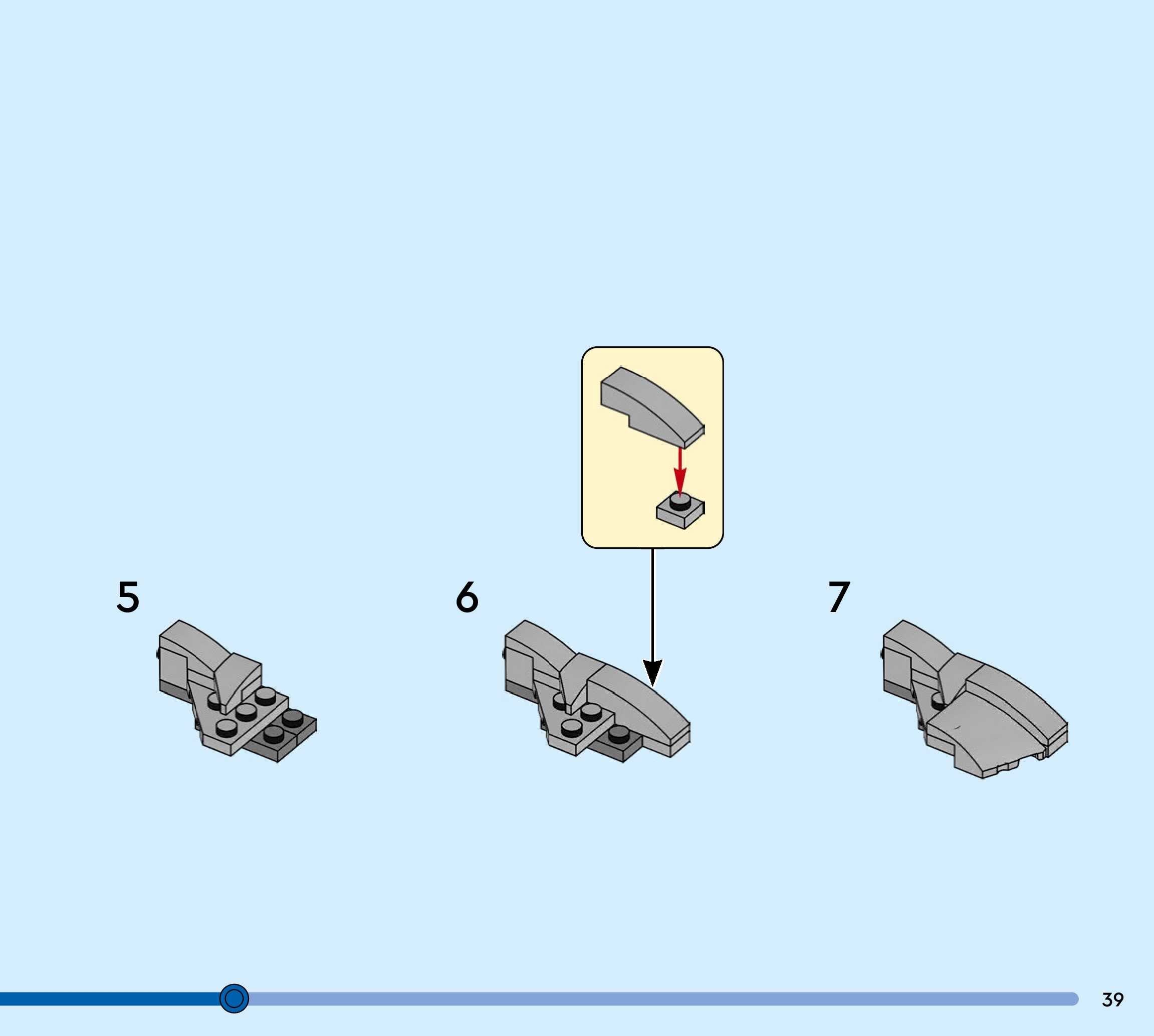 5

6

7

39