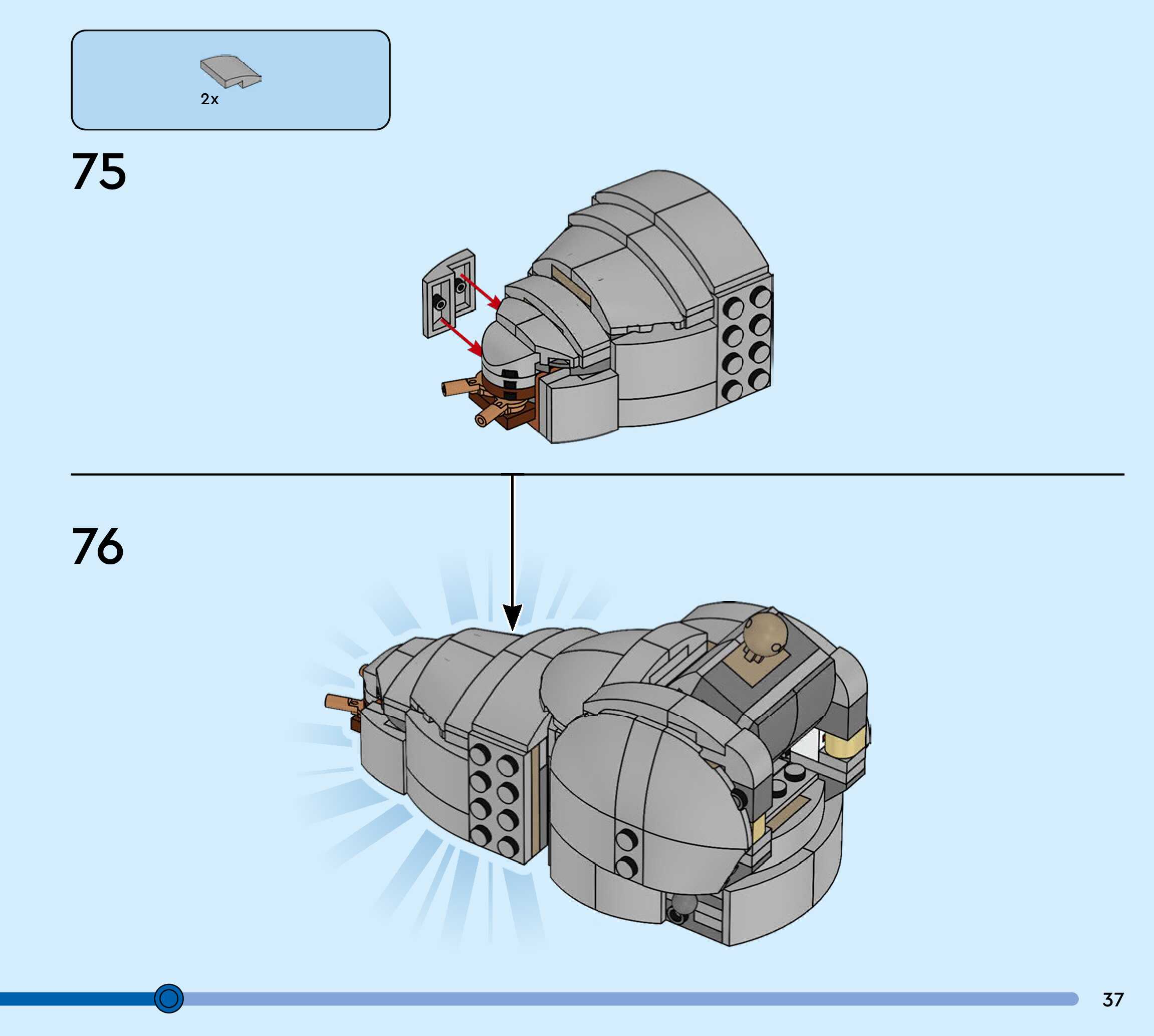 2x

75

76

37