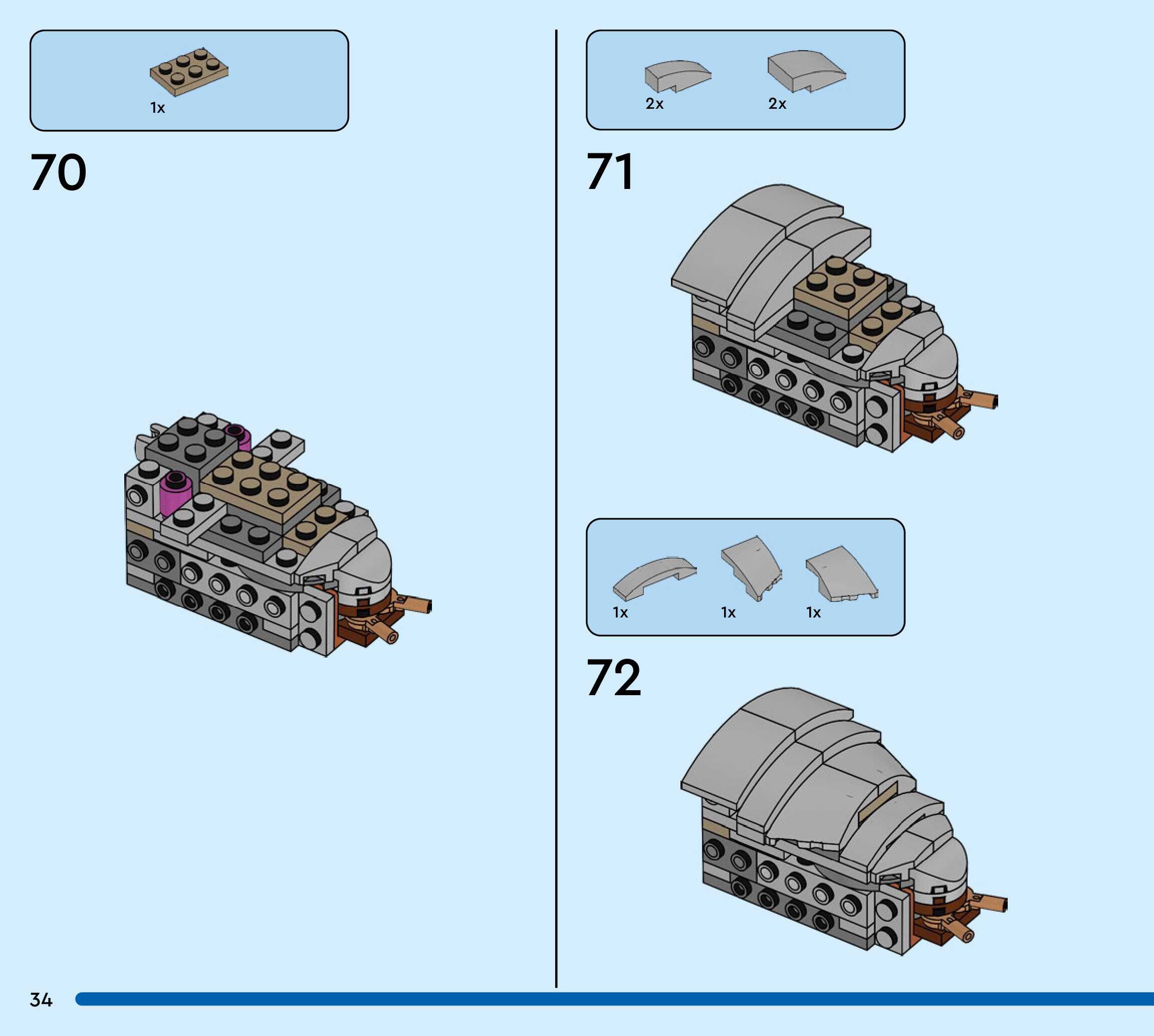 1x

70

2x 2x

71

1x 1x 1x

72

34