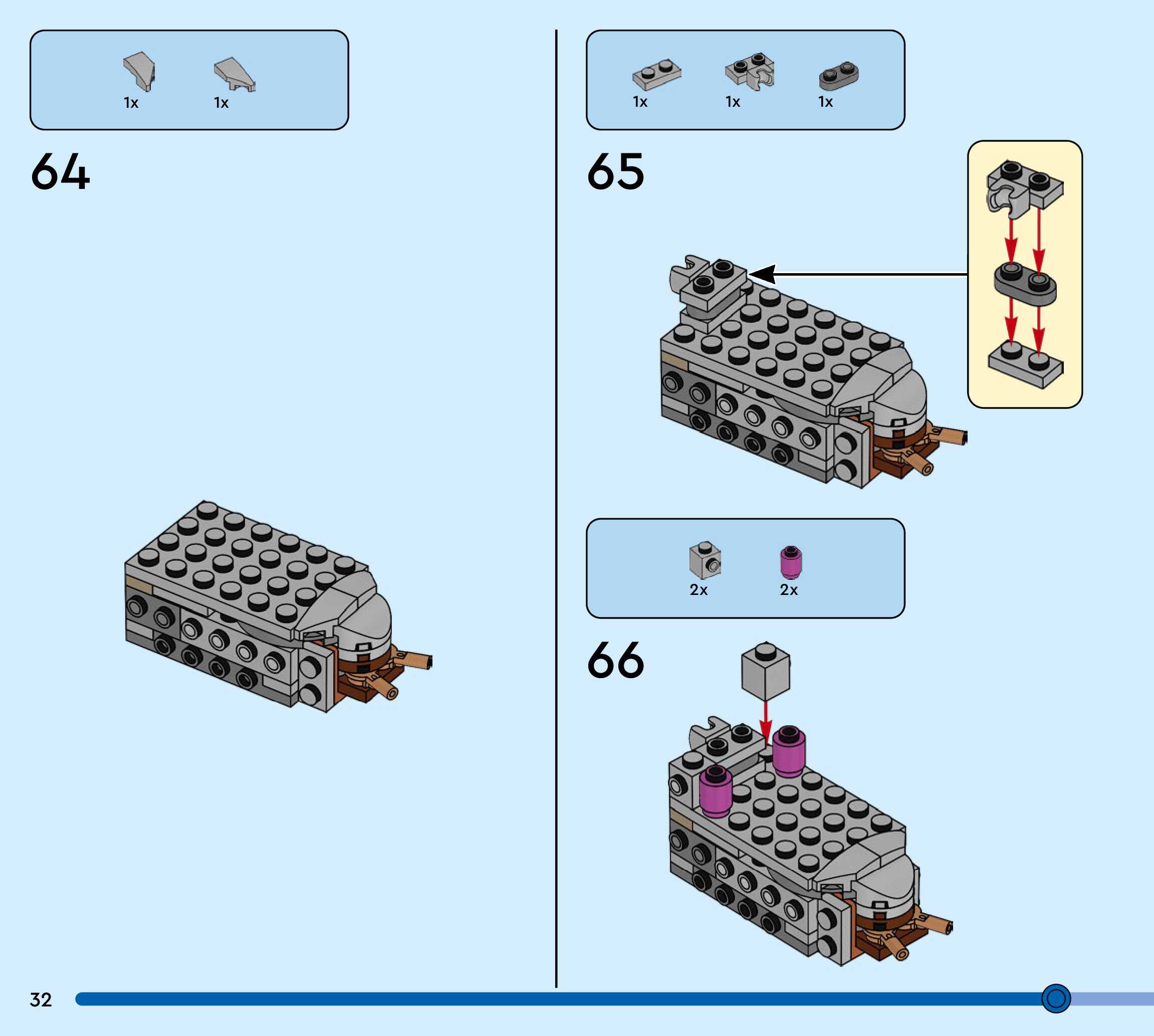 1x 1x

64

1x 1x 1x

65

2x 2x

66

32