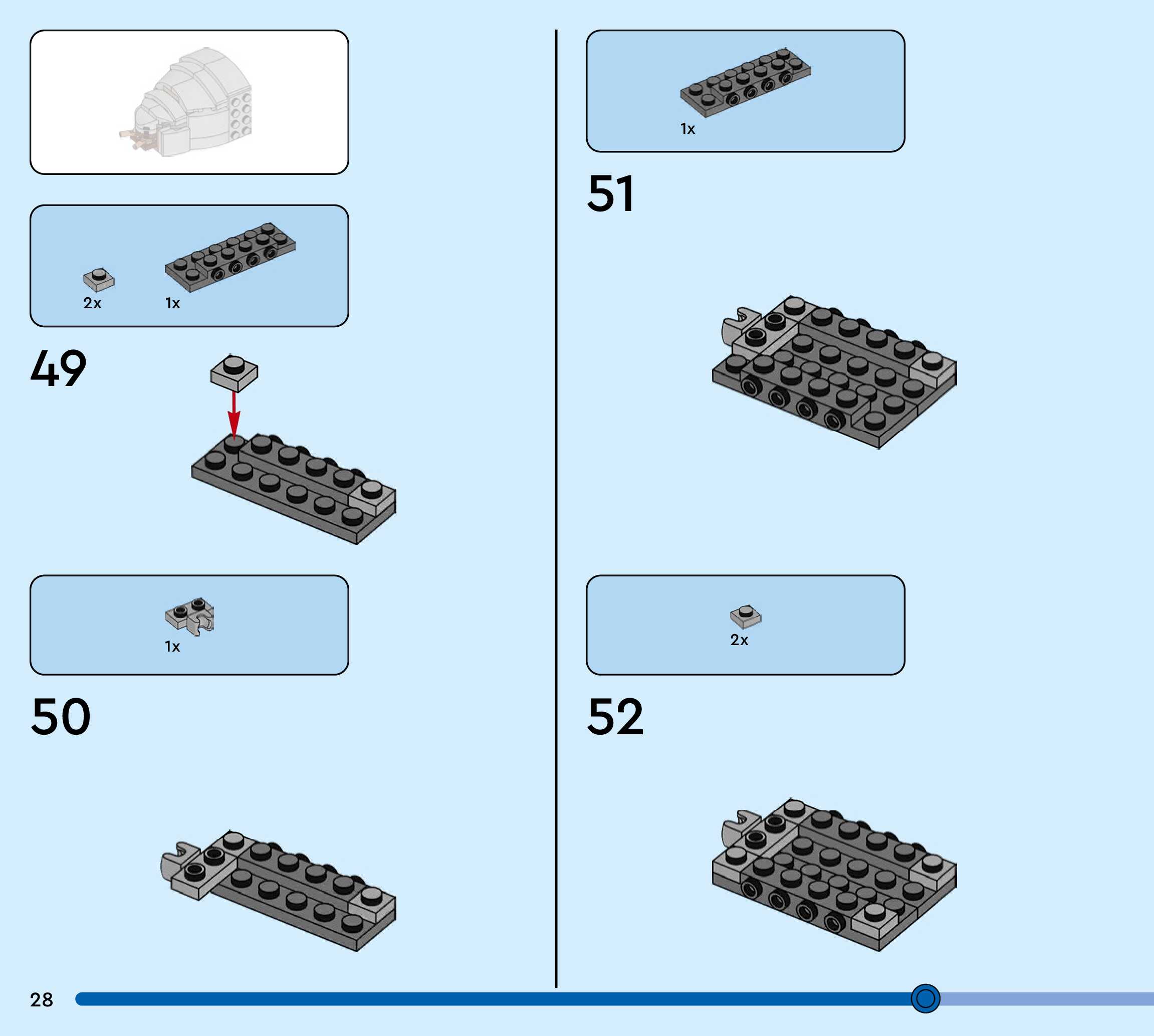 2x 1x

49

1x

50

1x

51

2x

52

28