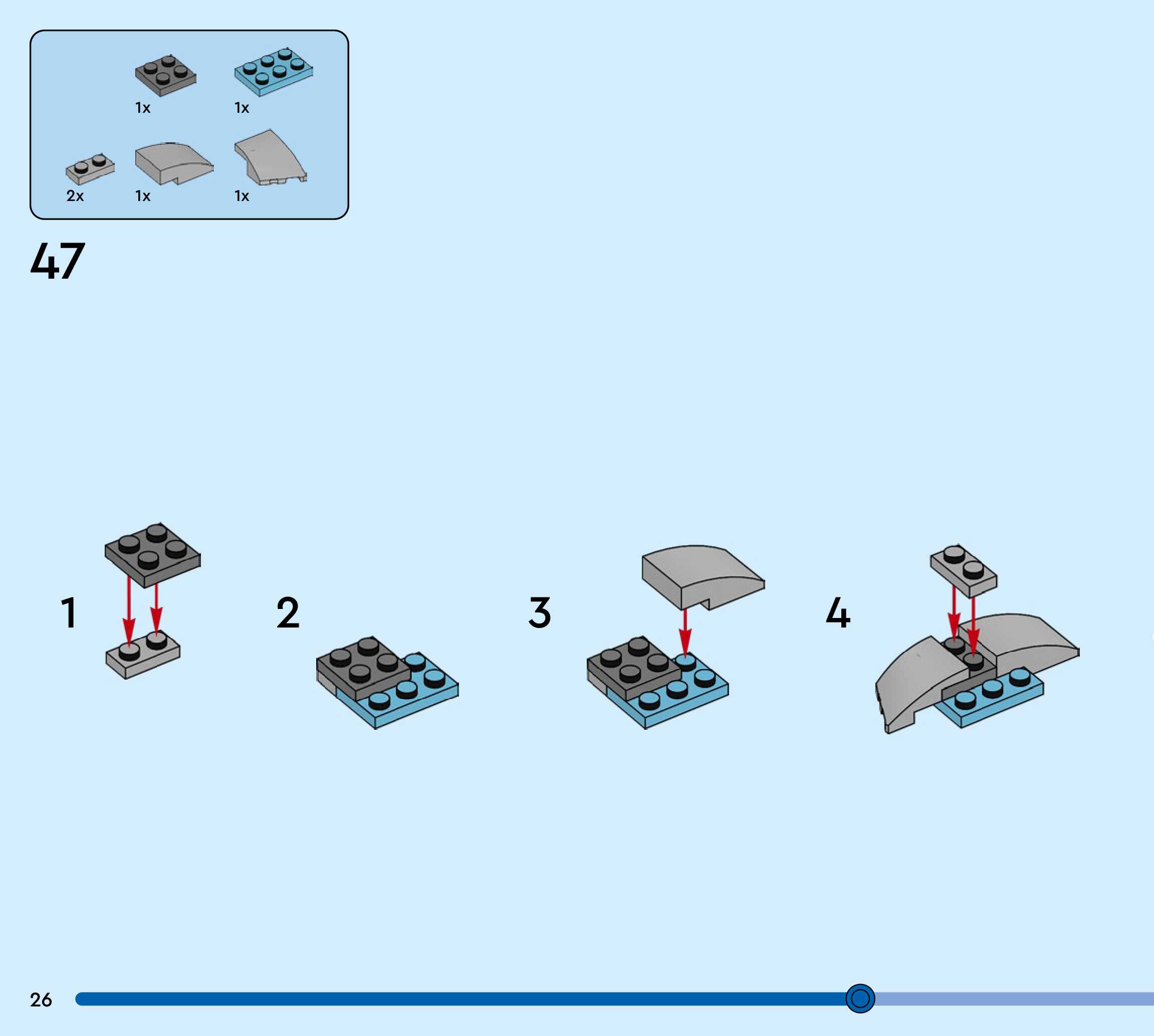 1x 1x

2x 1x 1x

47

1

2

3

4

26