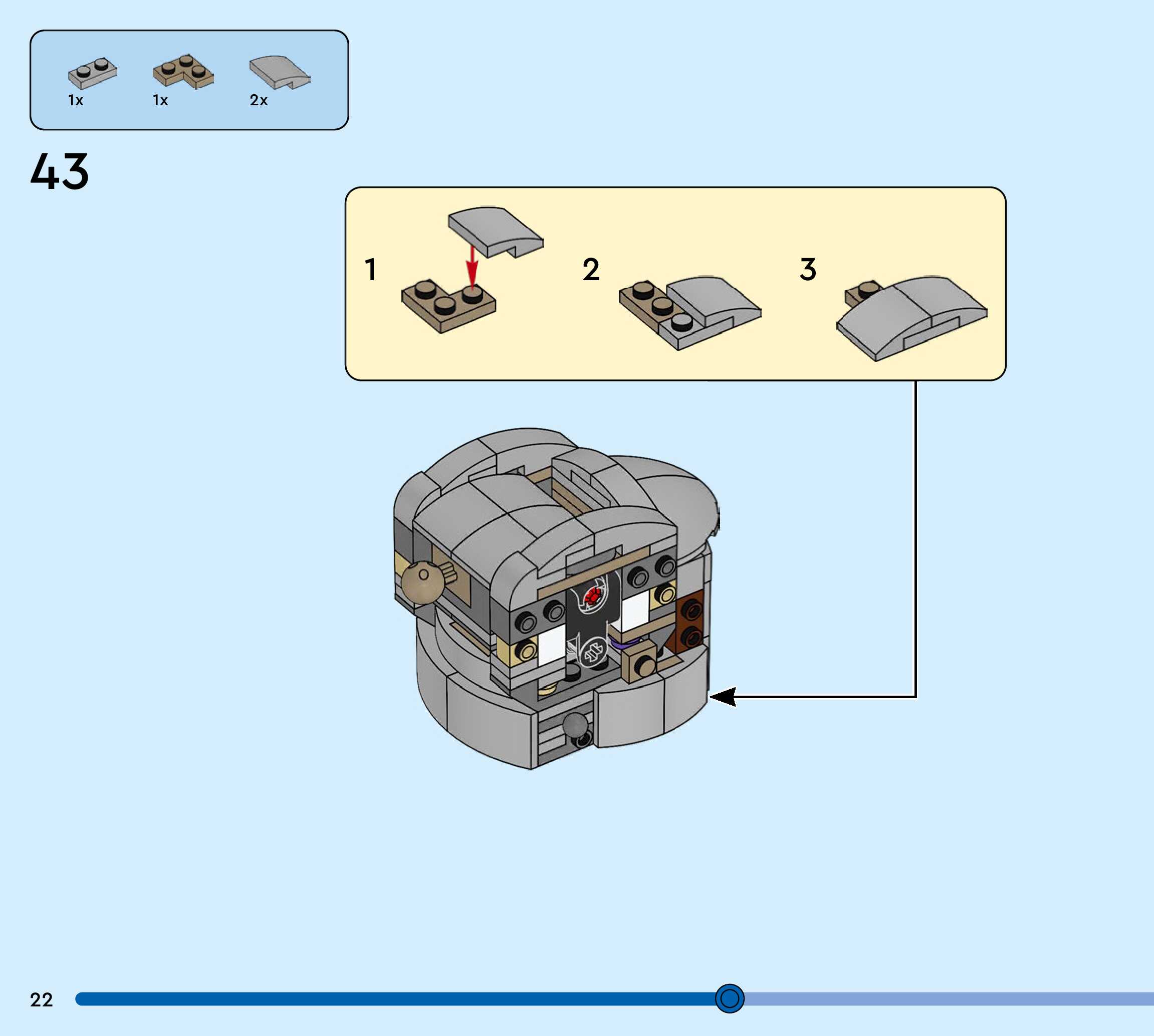 1x 1x 2x

43

1

2

3

22