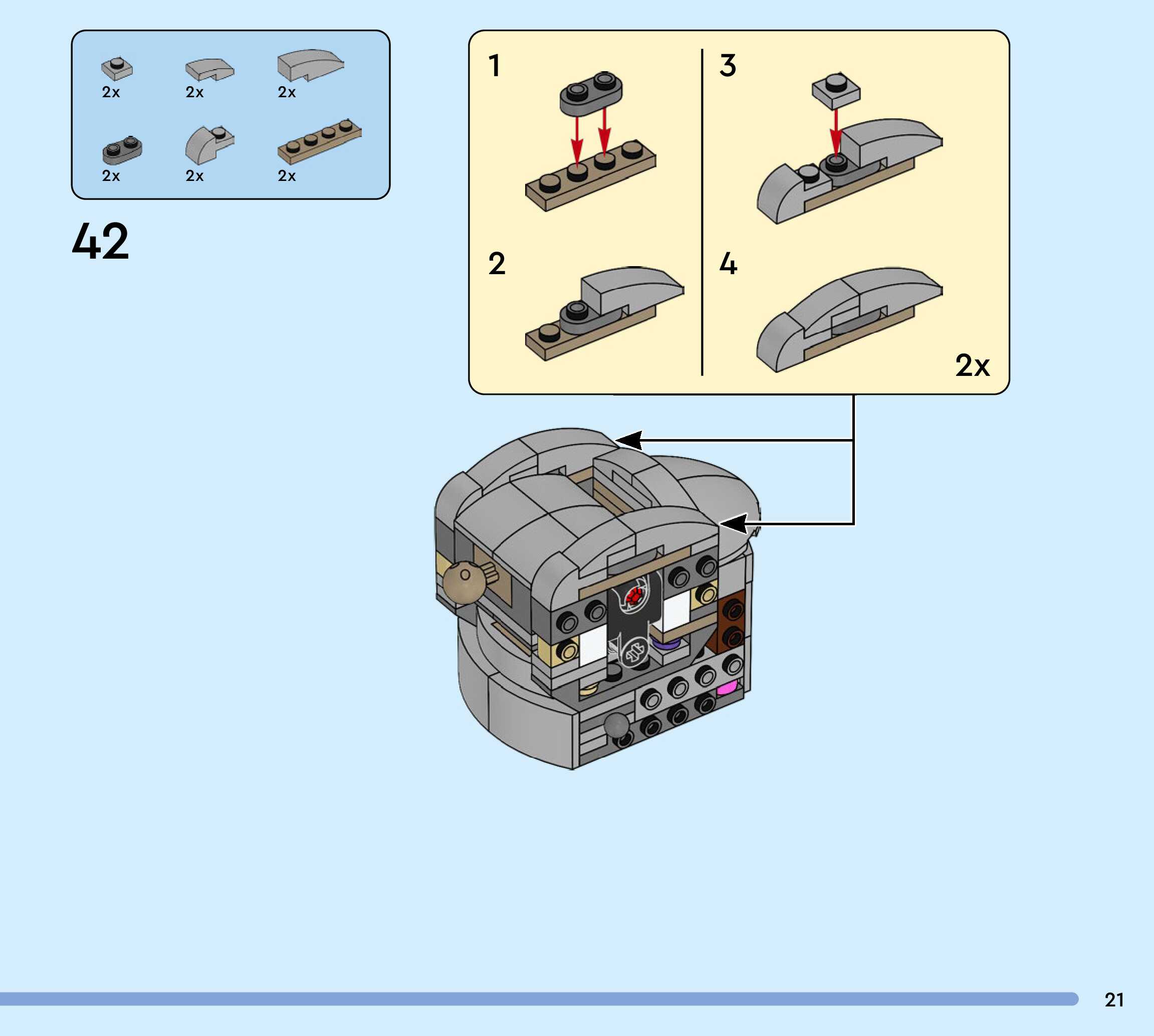 2x 2x 2x

2x 2x 2x

42

1

2

3

4

2x

21