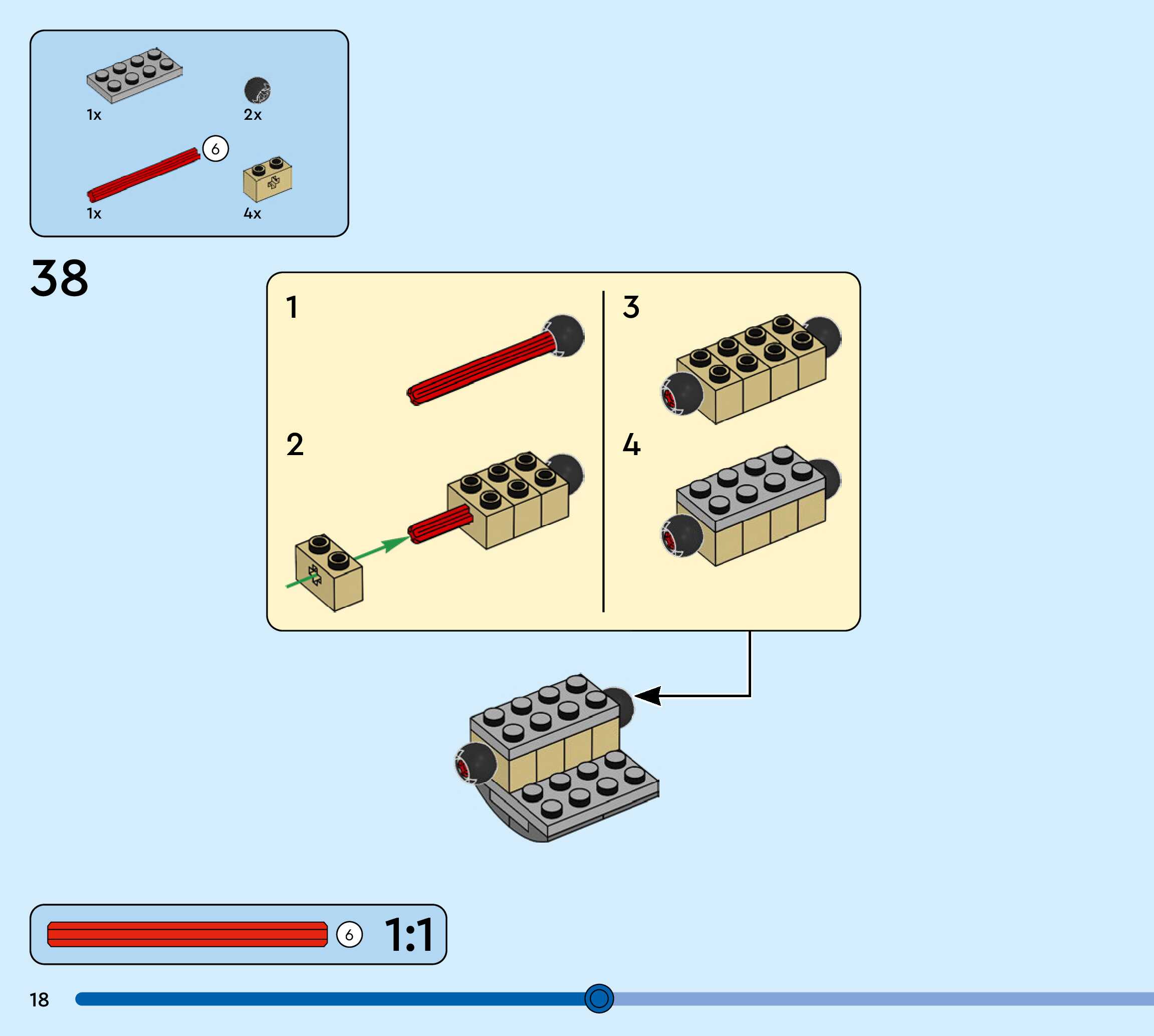 1x

2x

6

1x

4x

38

1

2

3

4

6

1:1

18