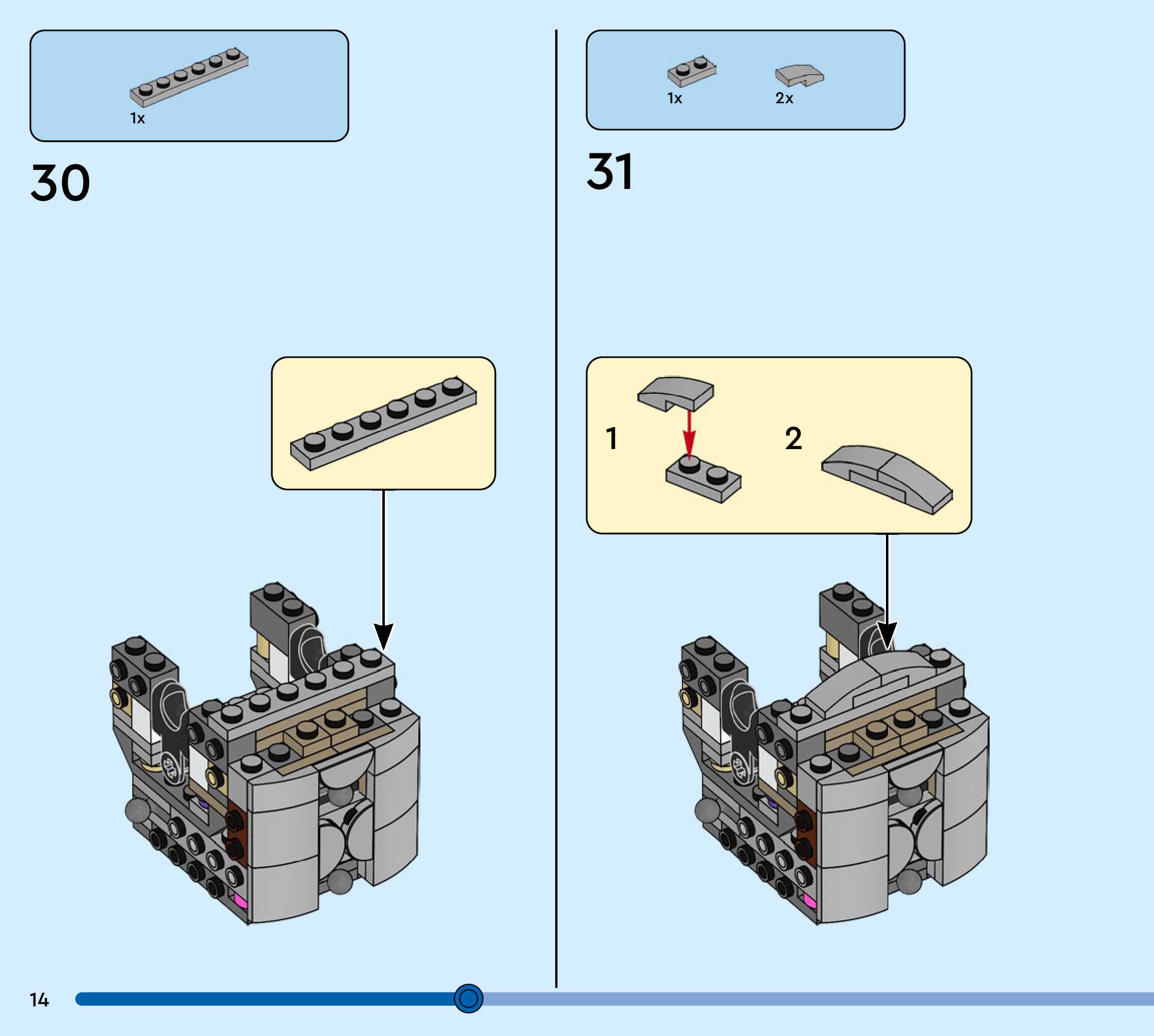 1x

30

1x 2x

31

1

2

14