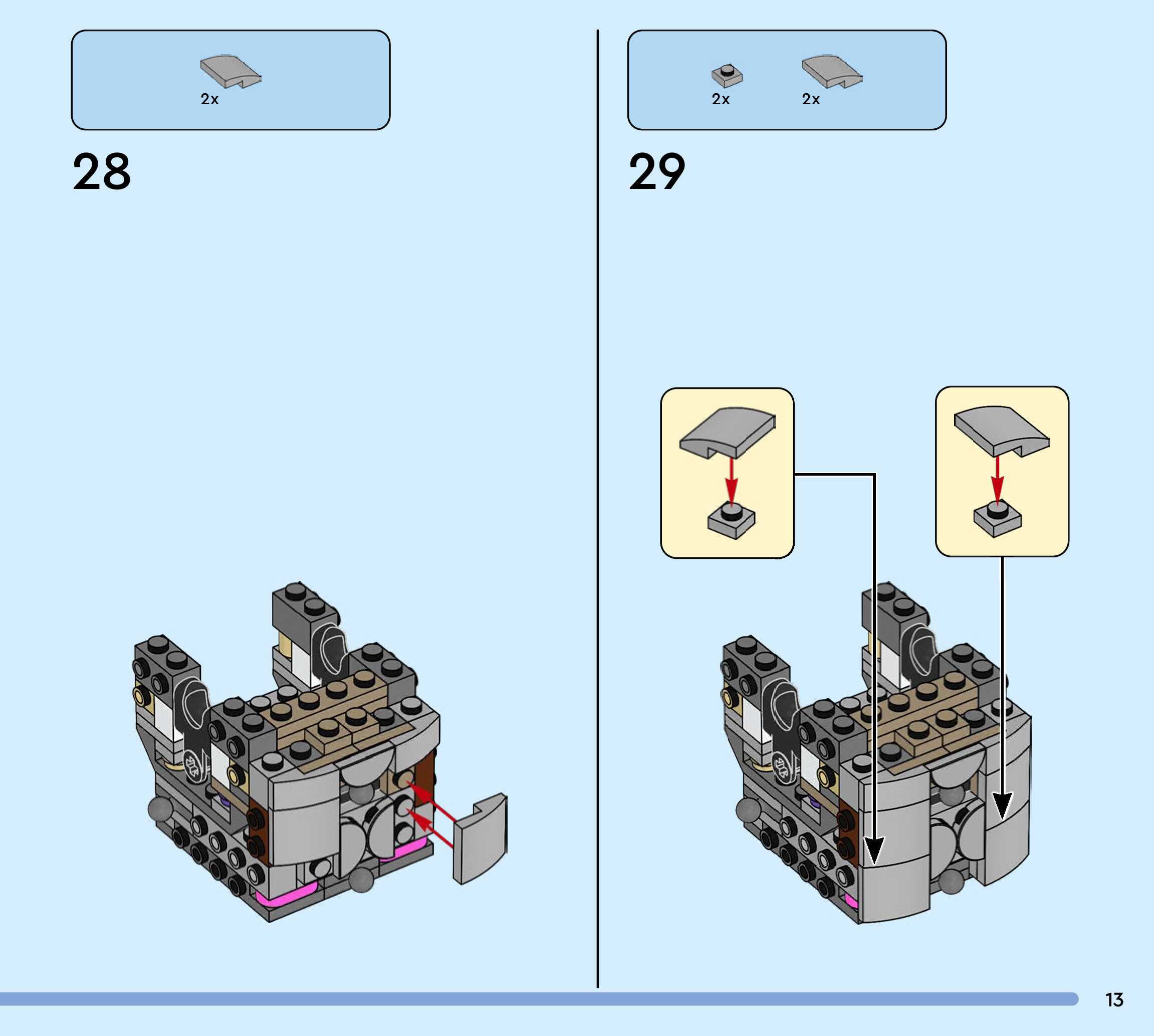 2x

28

2x 2x

29

13