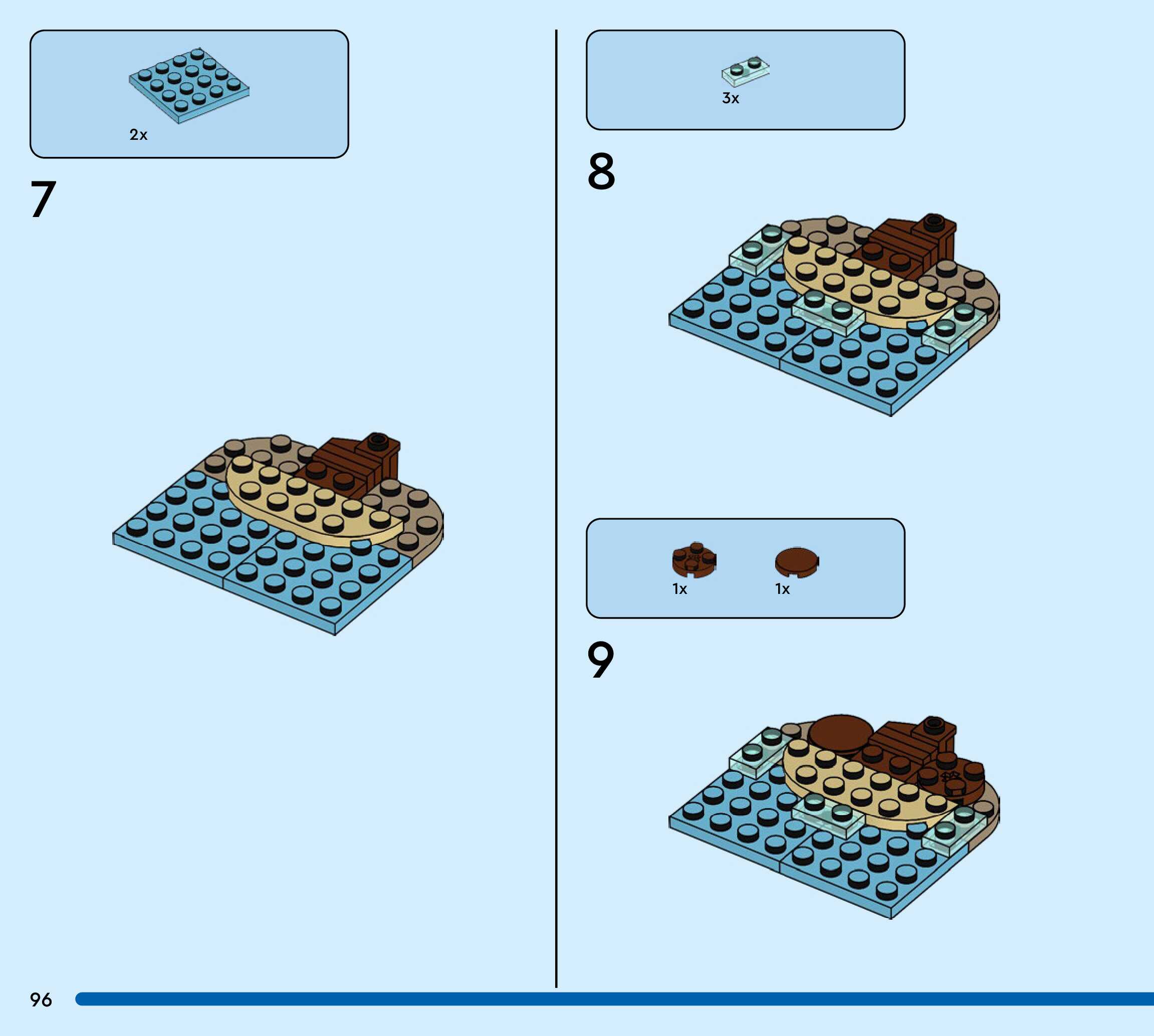 2x

7

3x

8

1x

1x

9

96