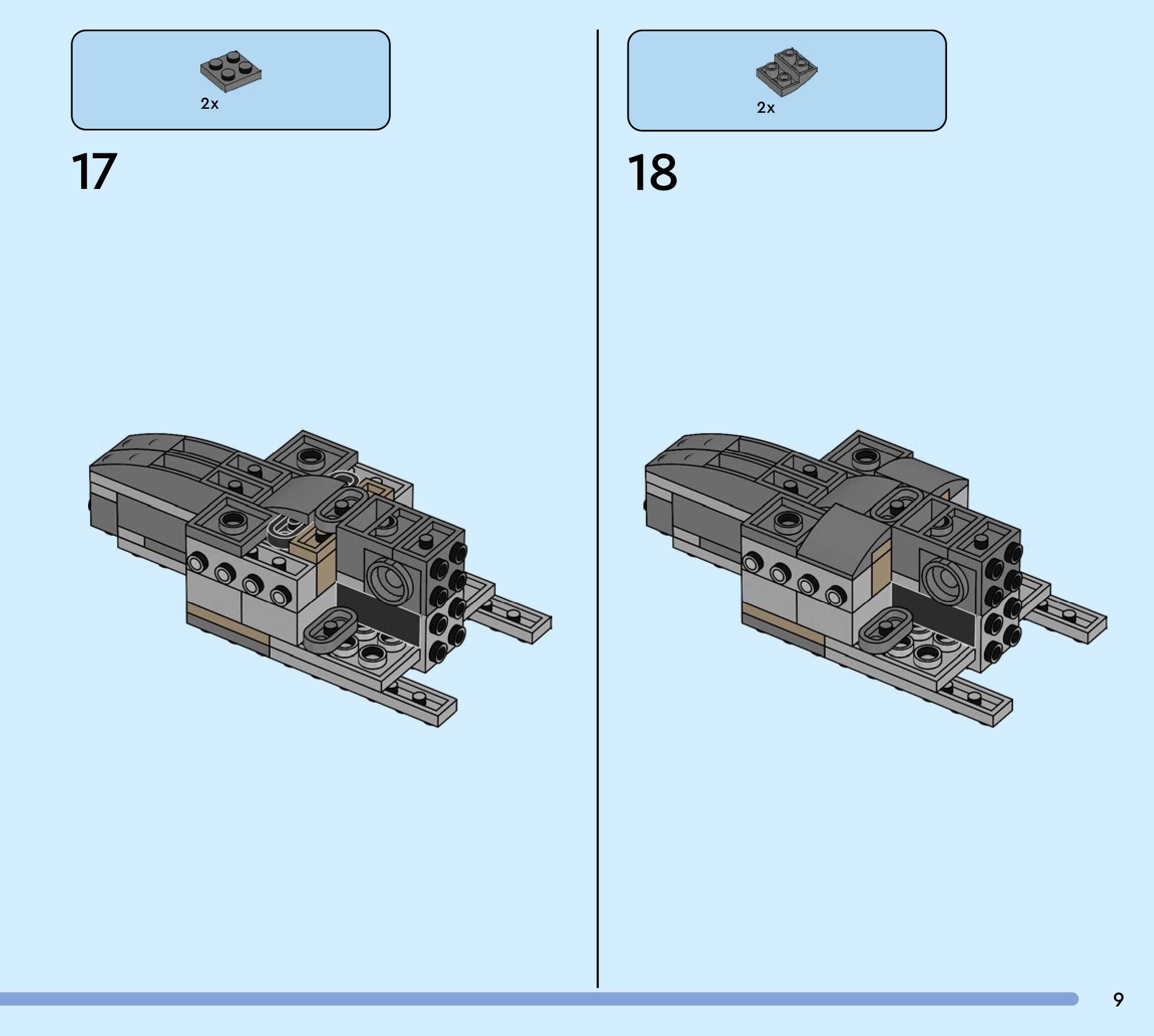 2x

17

2x

18

9