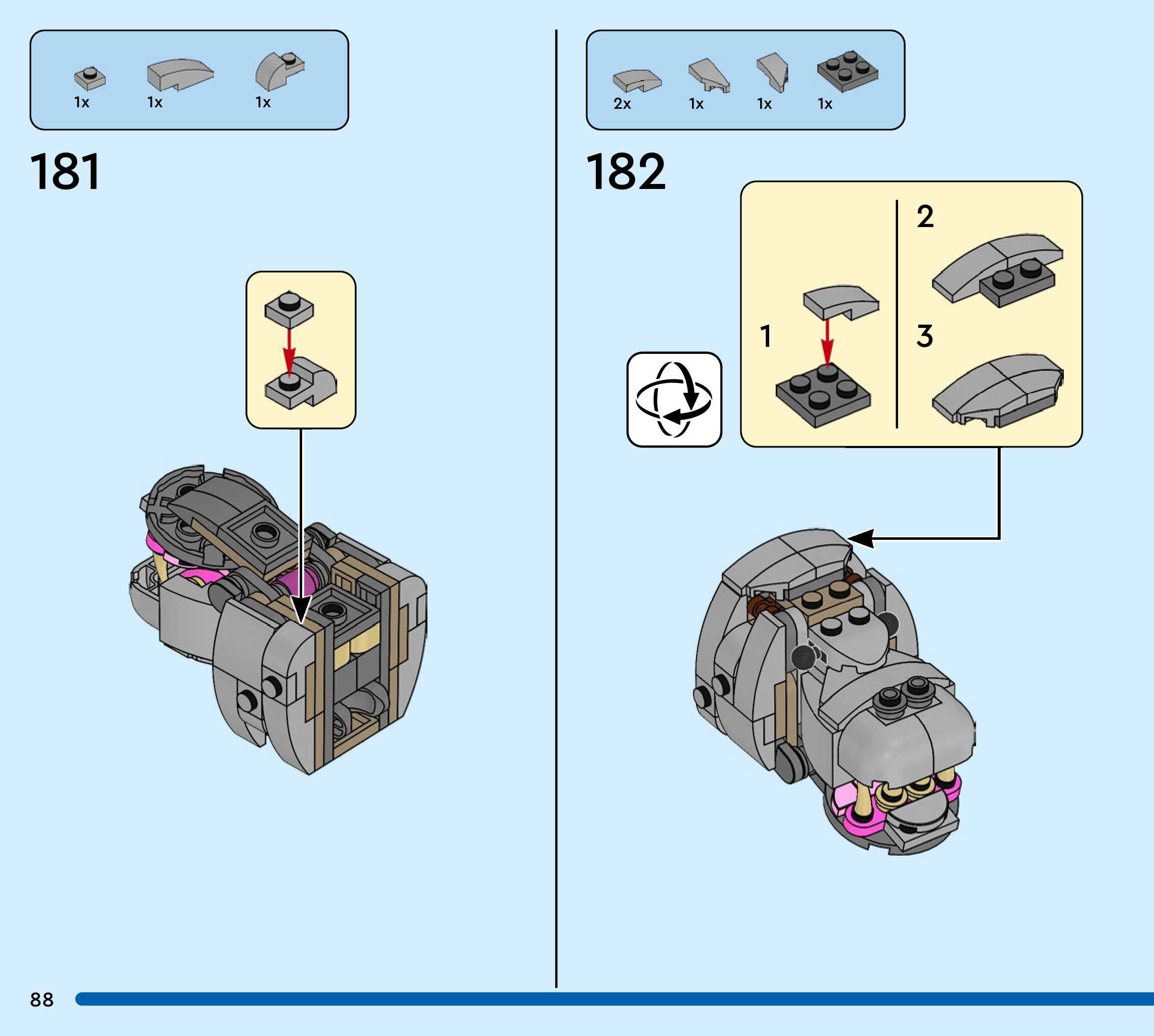 1x 1x 1x

181

2x 1x 1x 1x

182

1

2

3

88