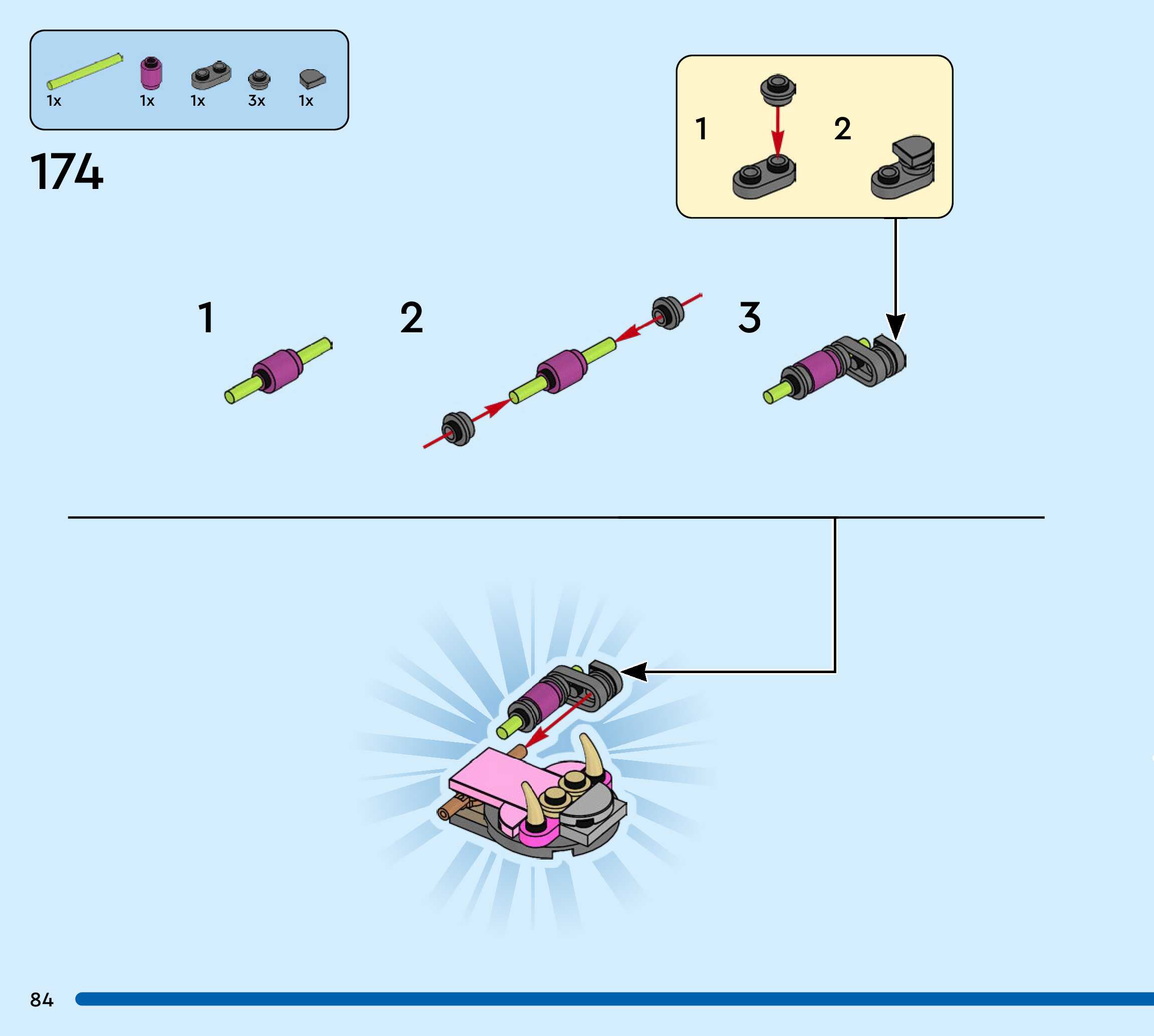 1x 1x 1x 3x 1x

174

1

2

1

2

3

84