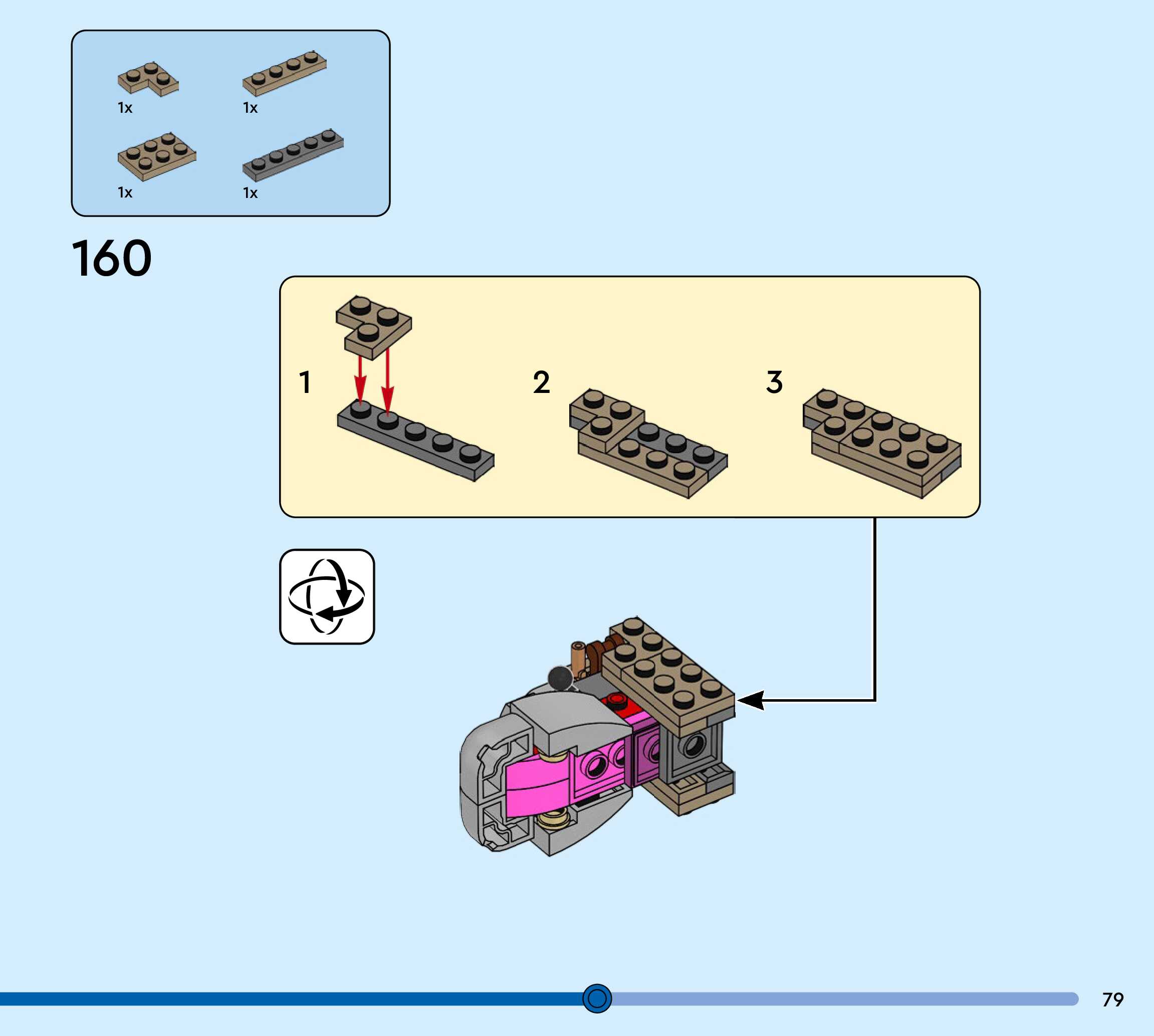 1x
1x
1x
1x

160

1
2
3

79