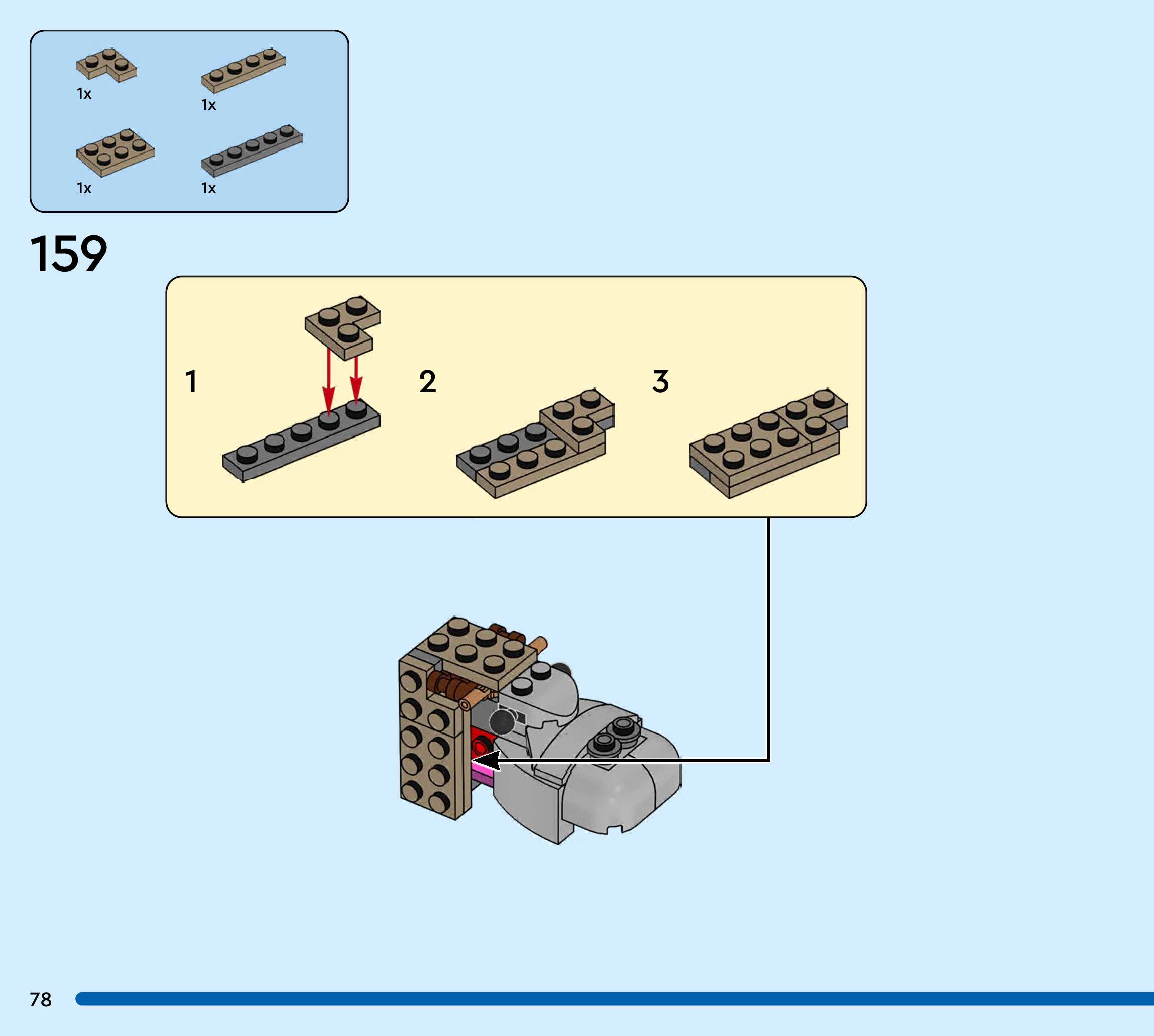 1x
1x
1x
1x

159

1
2
3

78