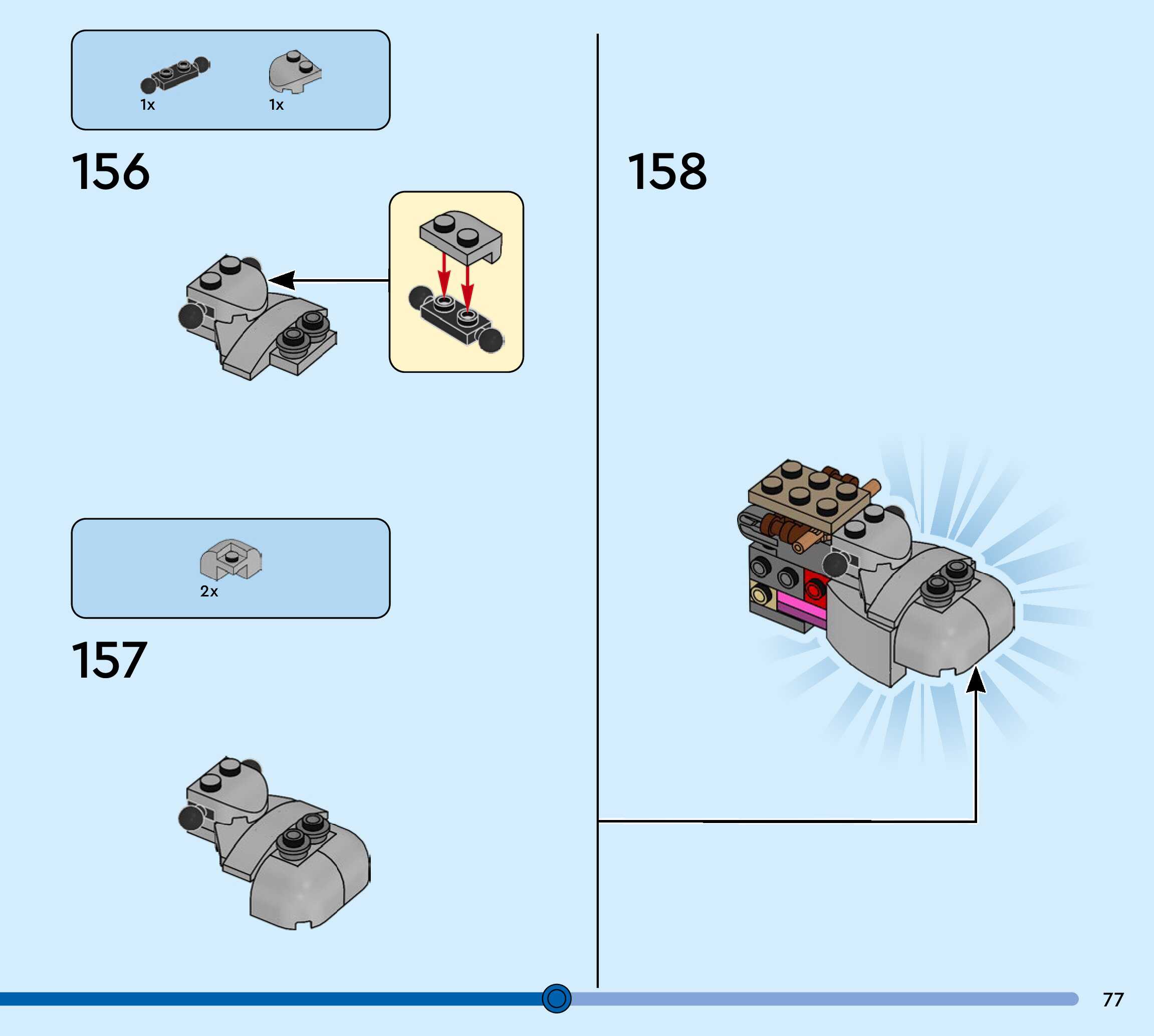 1x 1x

156

2x

157

158

77