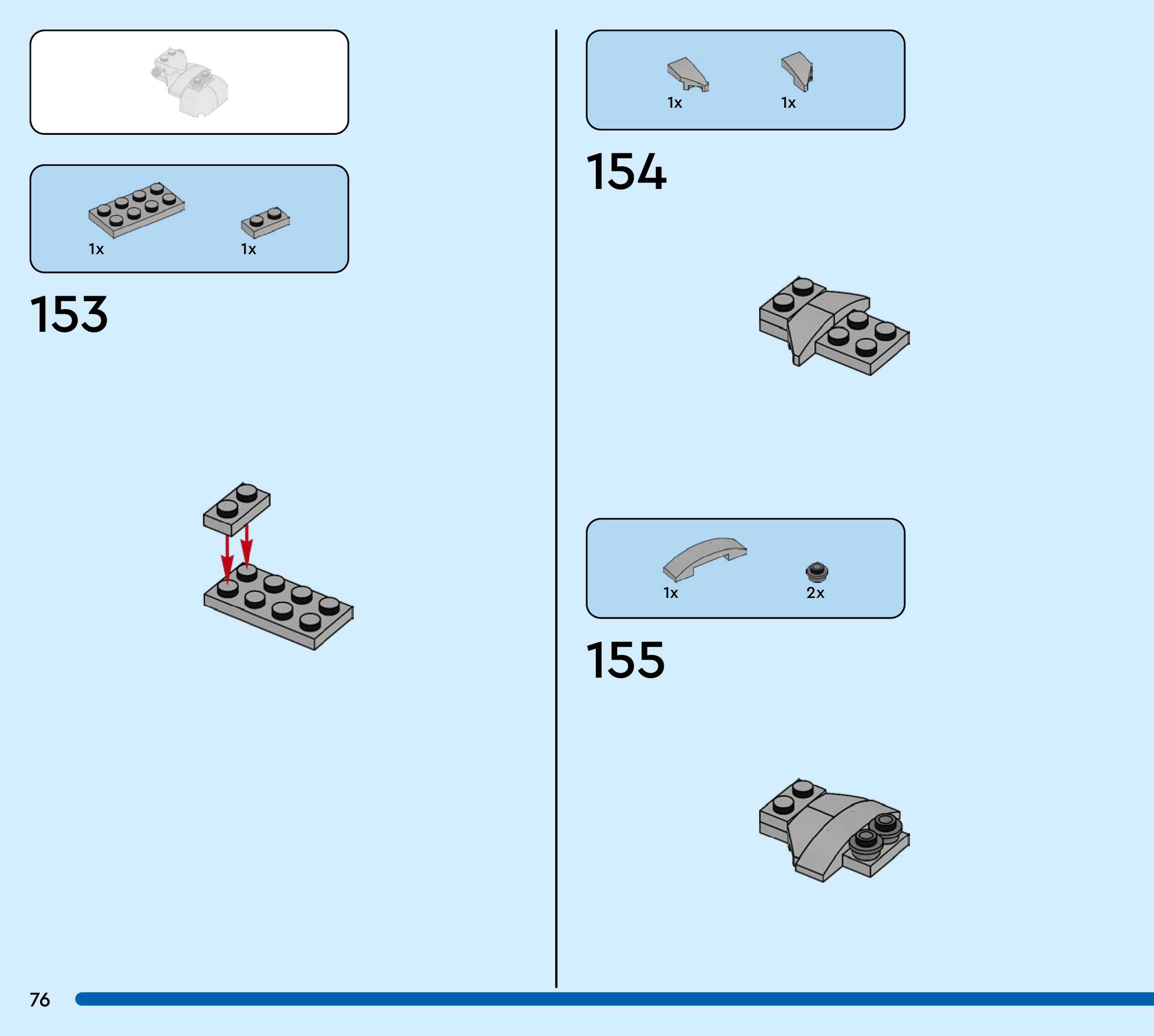 1x
1x

153

1x
1x

154

1x
2x

155

76