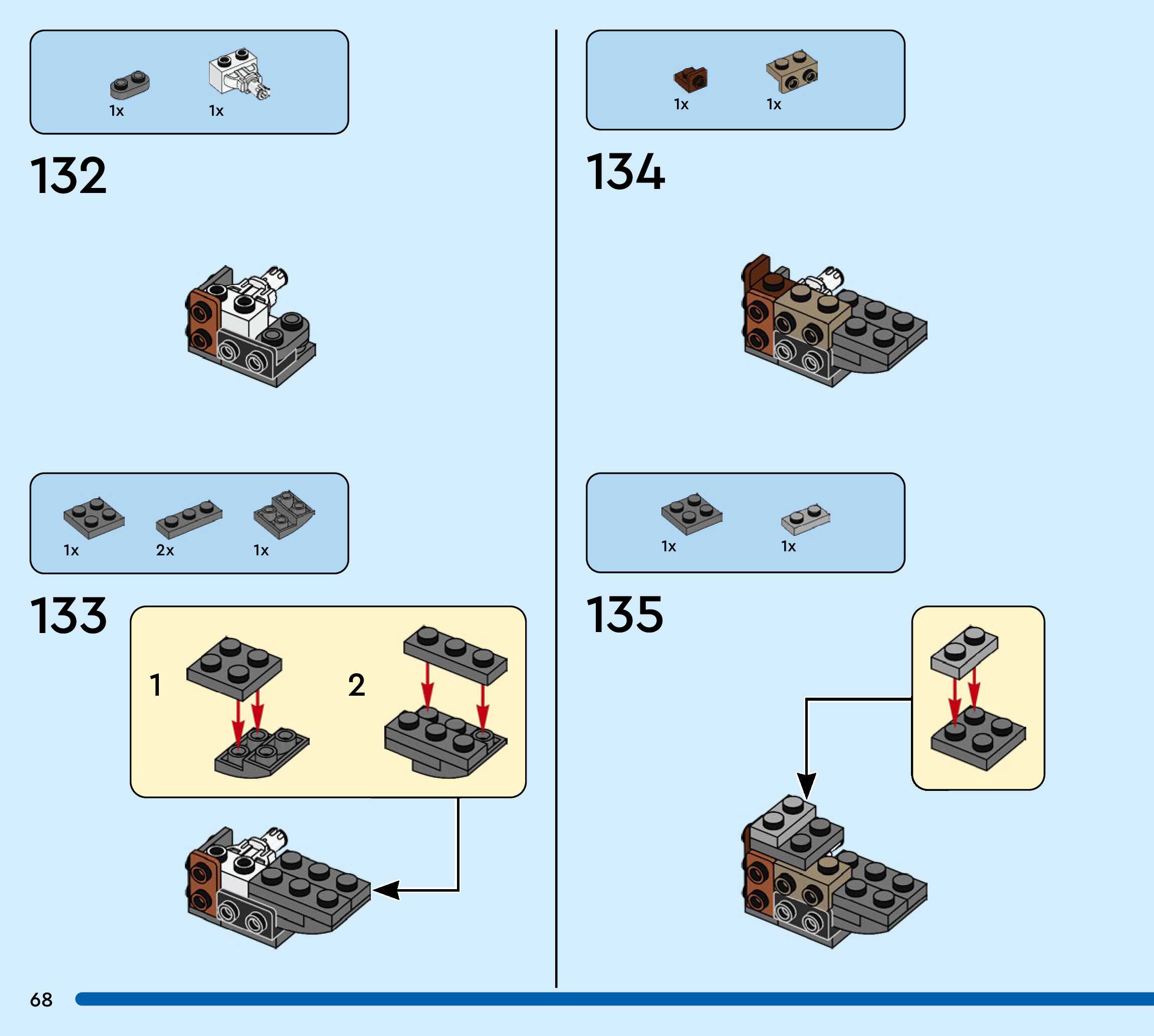 1x 1x

132

1x 2x 1x

133

1

2

1x 1x

134

1x 1x

135

68