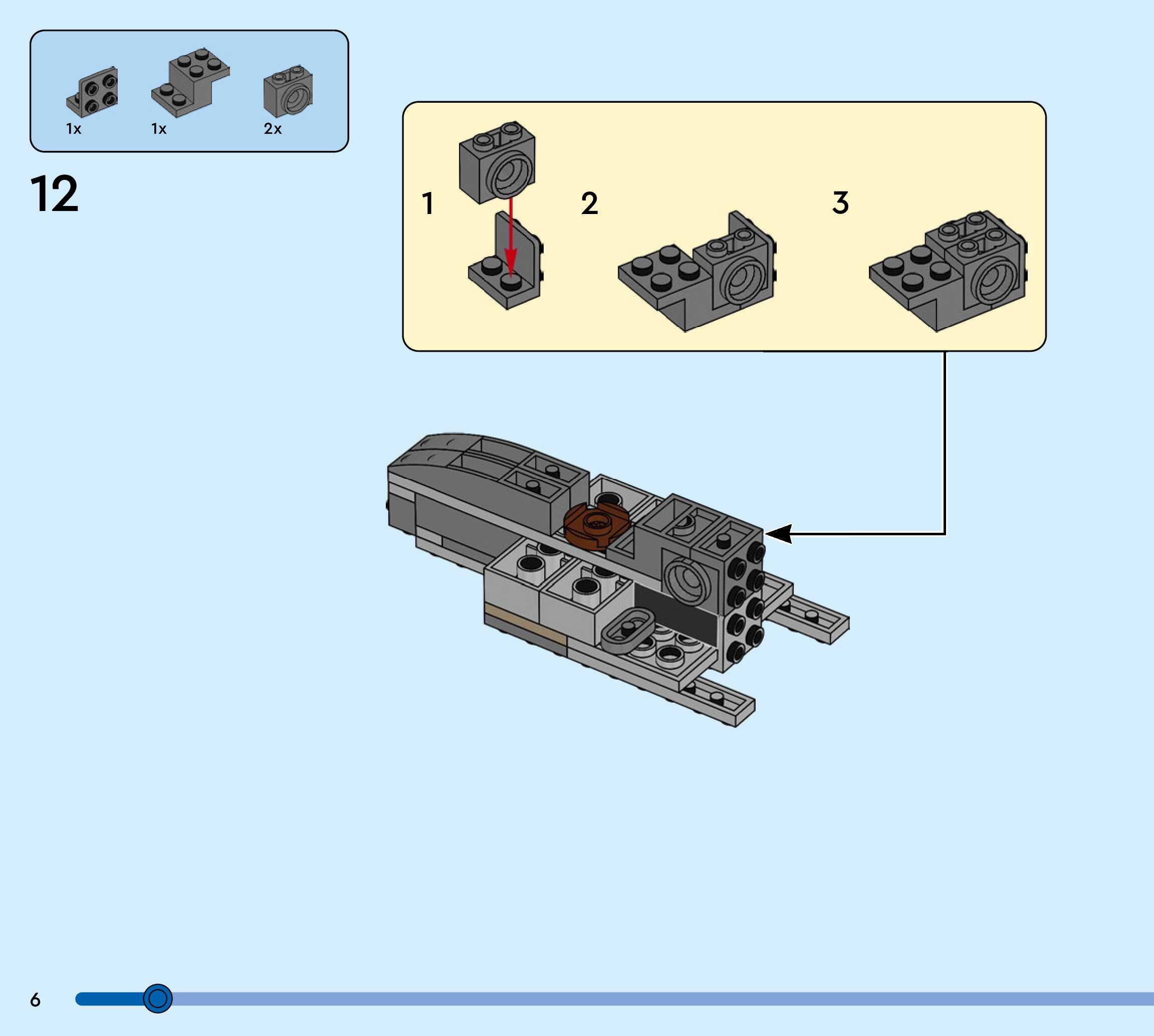 1x 1x 2x

12

1

2

3

6