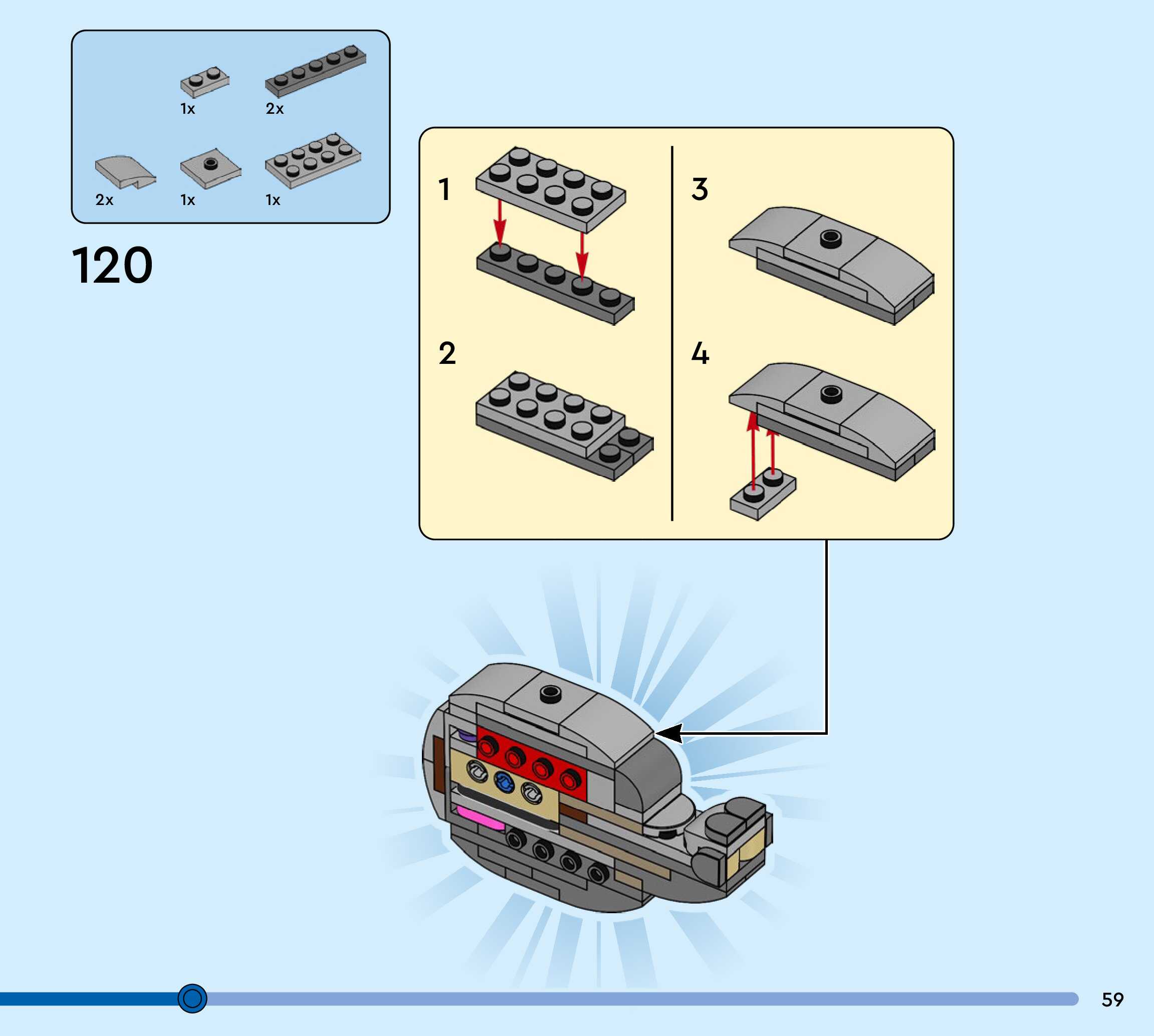 1x 2x

2x 1x 1x

120

1

2

3

4

59