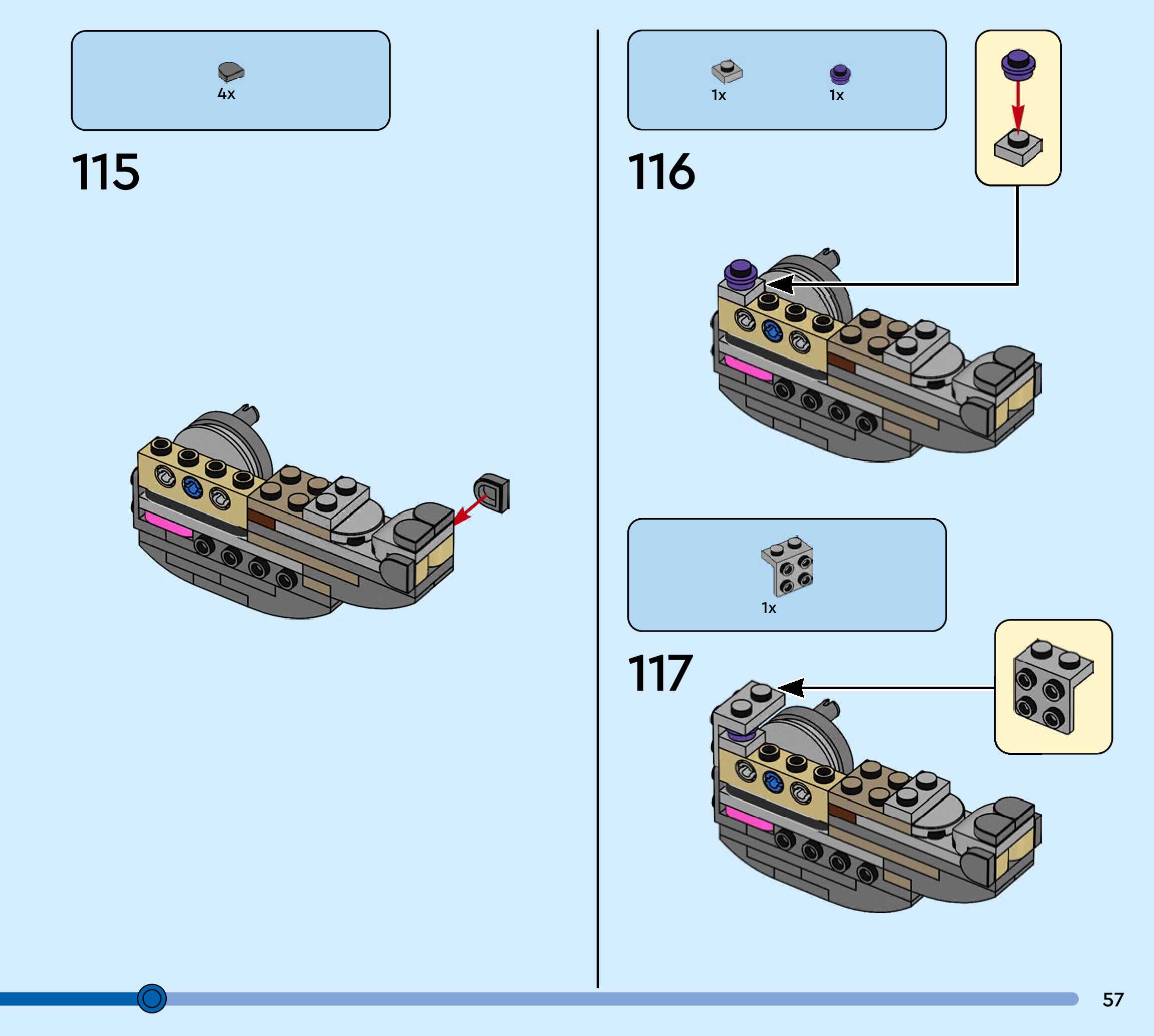 4x

115

1x 1x

116

1x

117

57