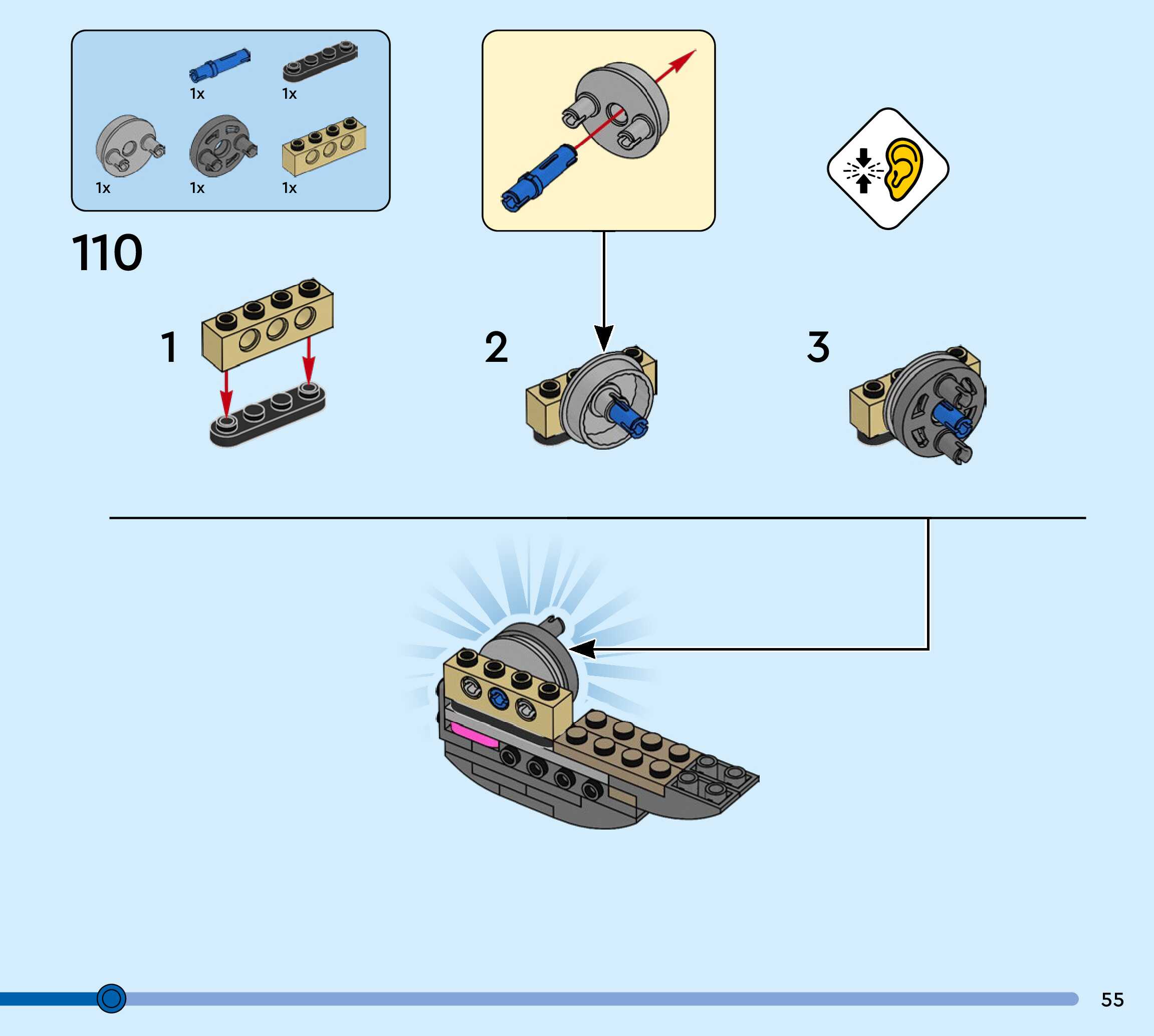 1x
1x
1x
1x
1x

110

1

2

3

55