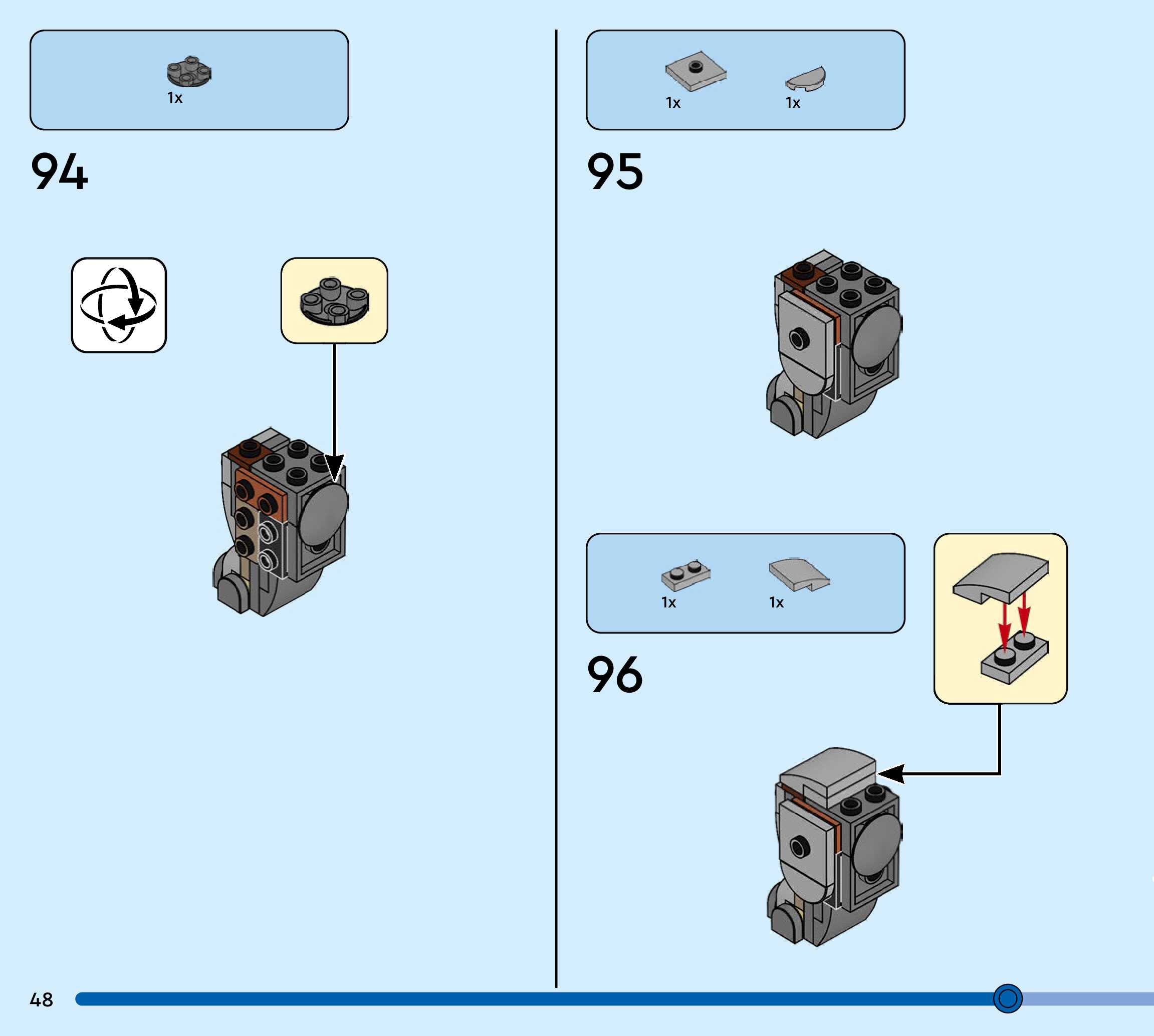 1x

94

1x 1x

95

1x 1x

96

48