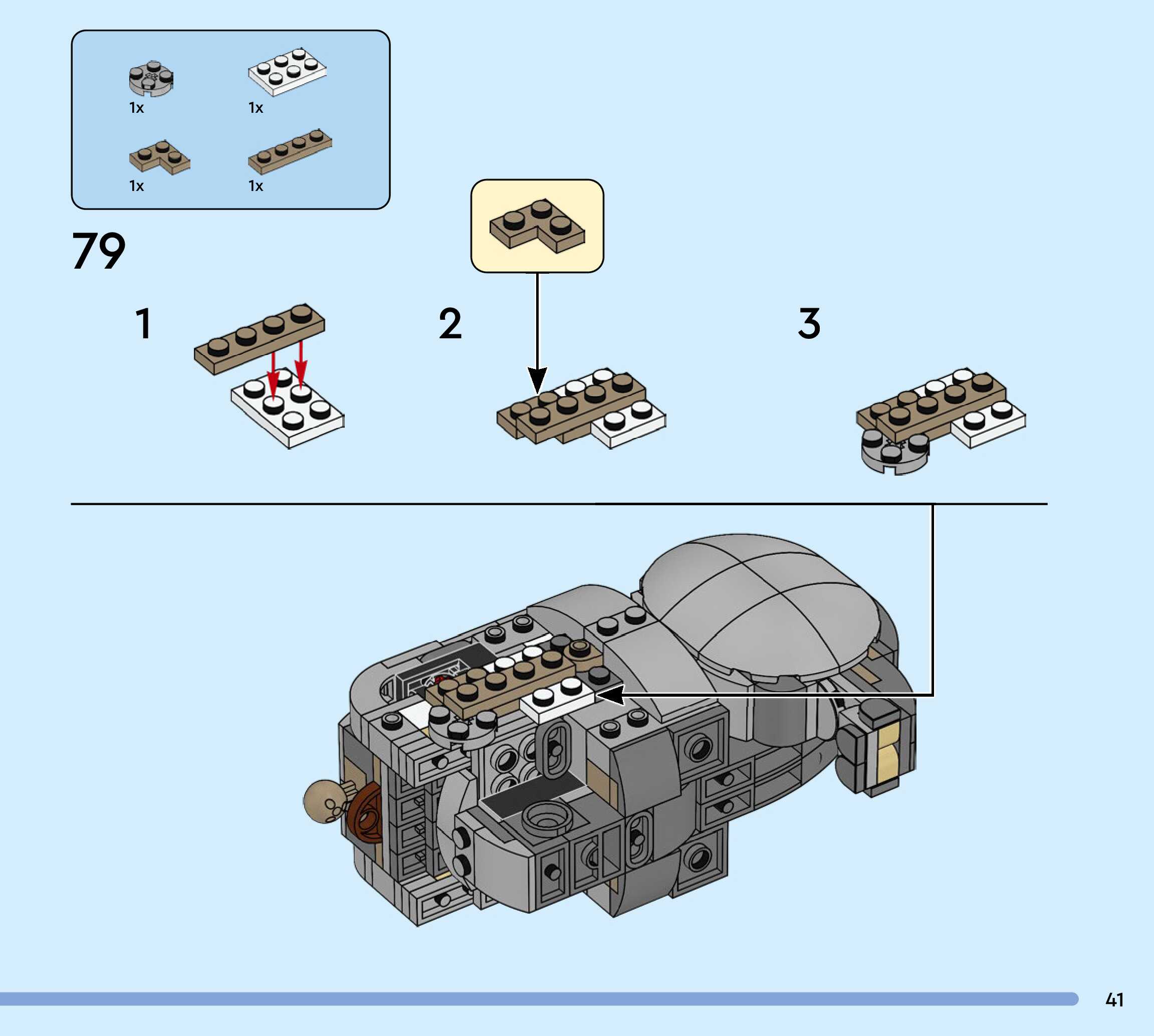 1x
1x
1x
1x

79

1

2

3

41