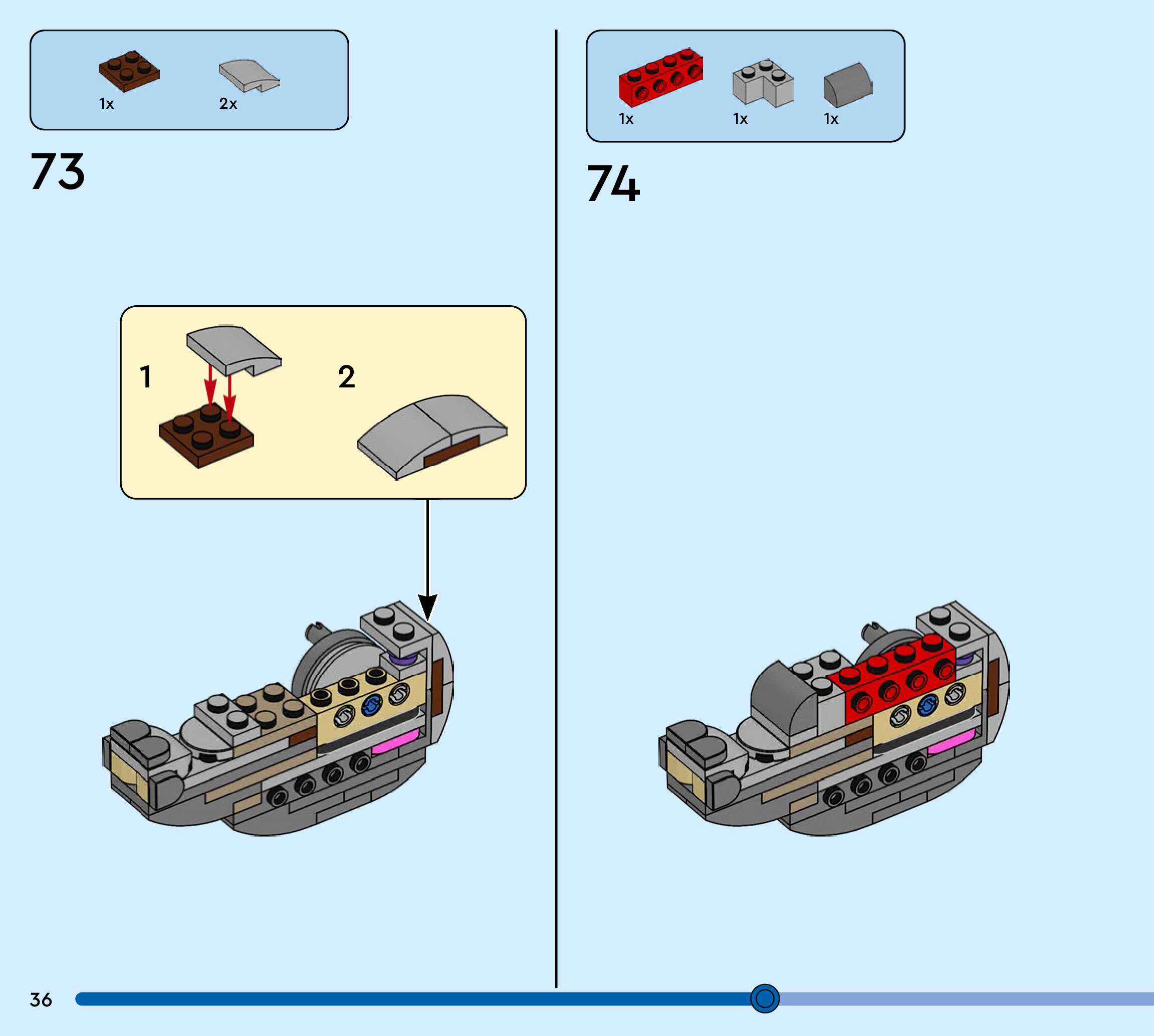 1x 2x

73

1

2

1x 1x 1x

74

36