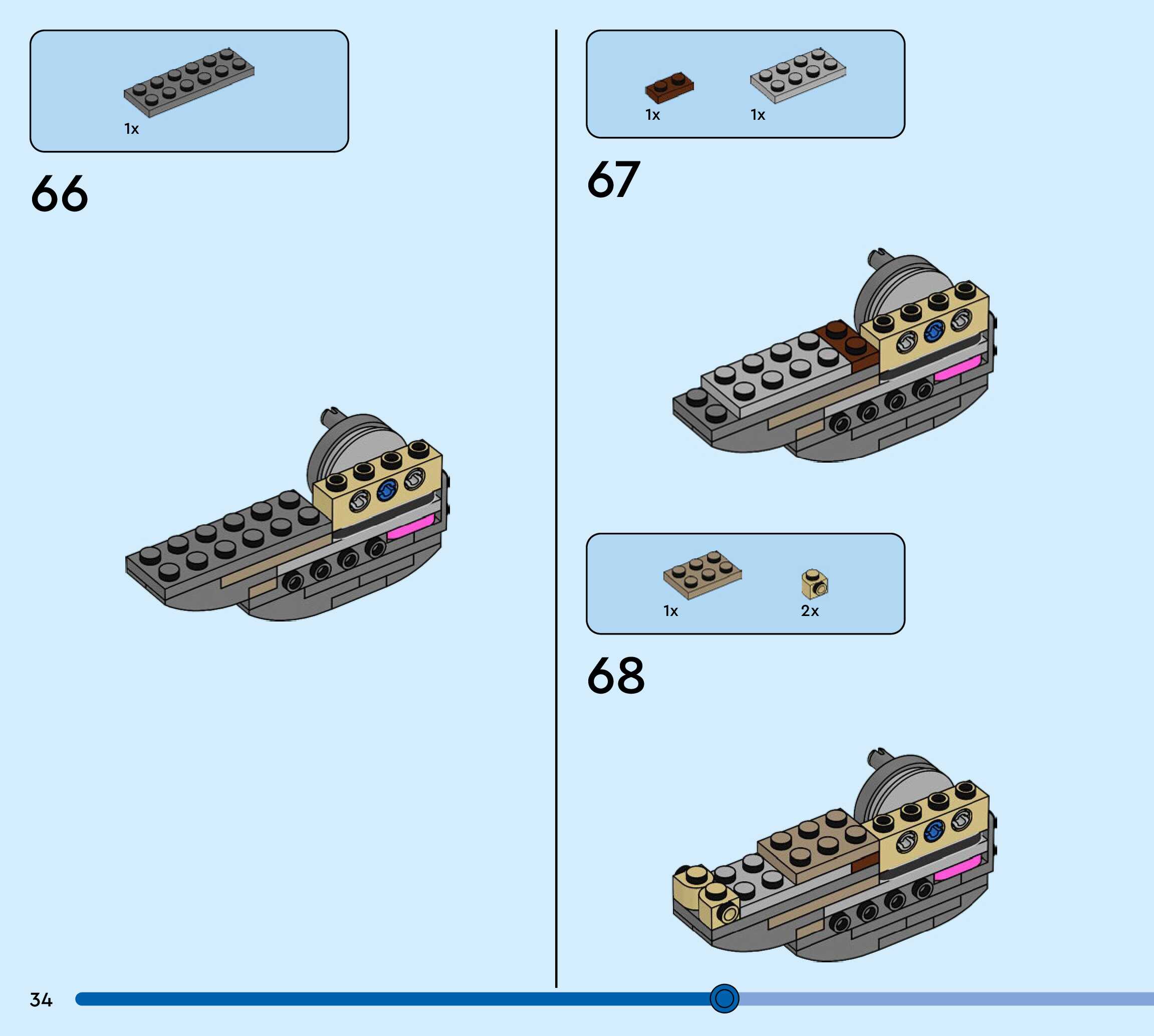 1x

66

1x 1x

67

1x 2x

68

34