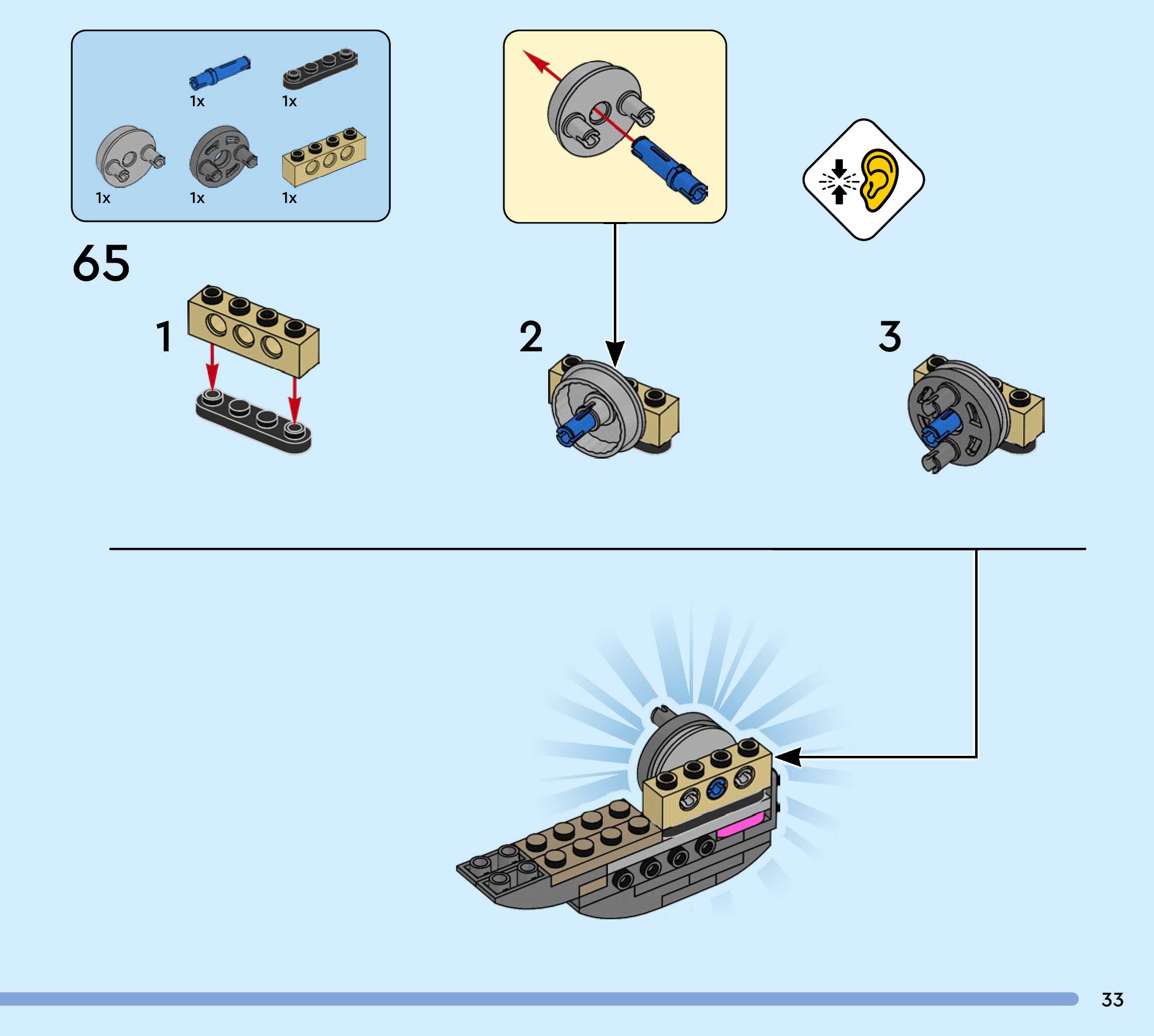 1x
1x
1x
1x
1x

65

1

2

3

33