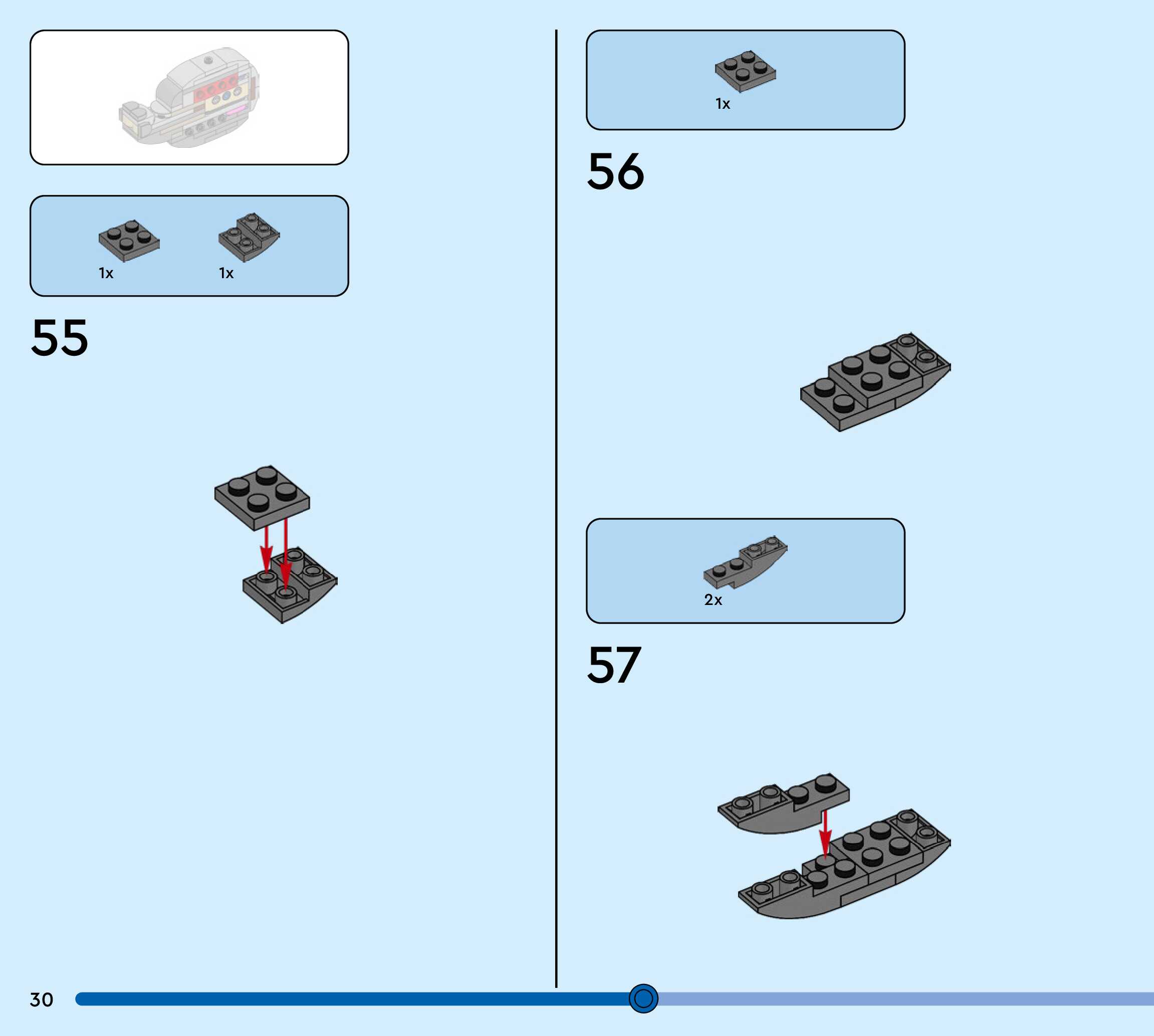 1x

1x

55

1x

56

2x

57

30