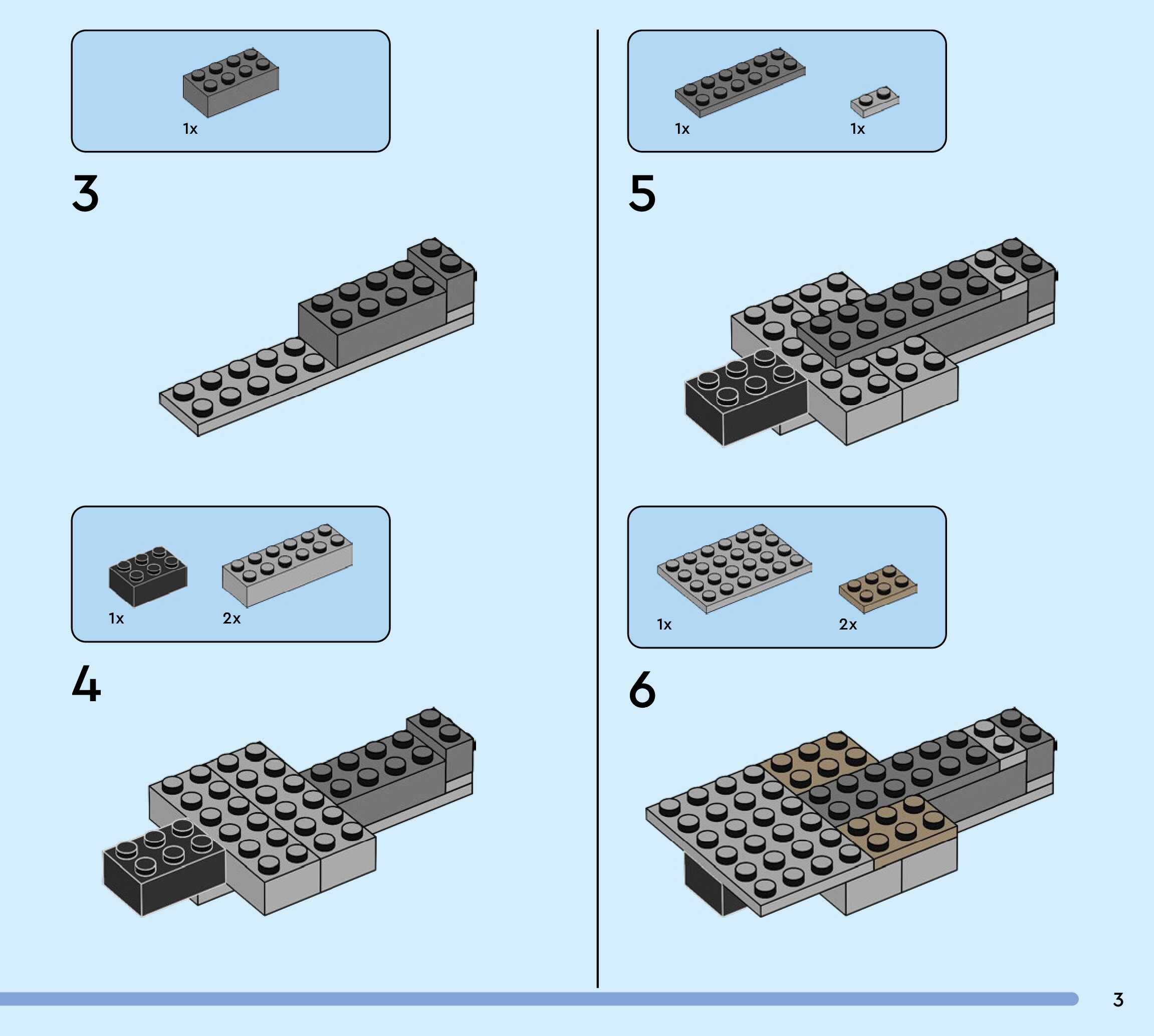 1x

3

1x 2x

4

1x 1x

5

1x 2x

6

3