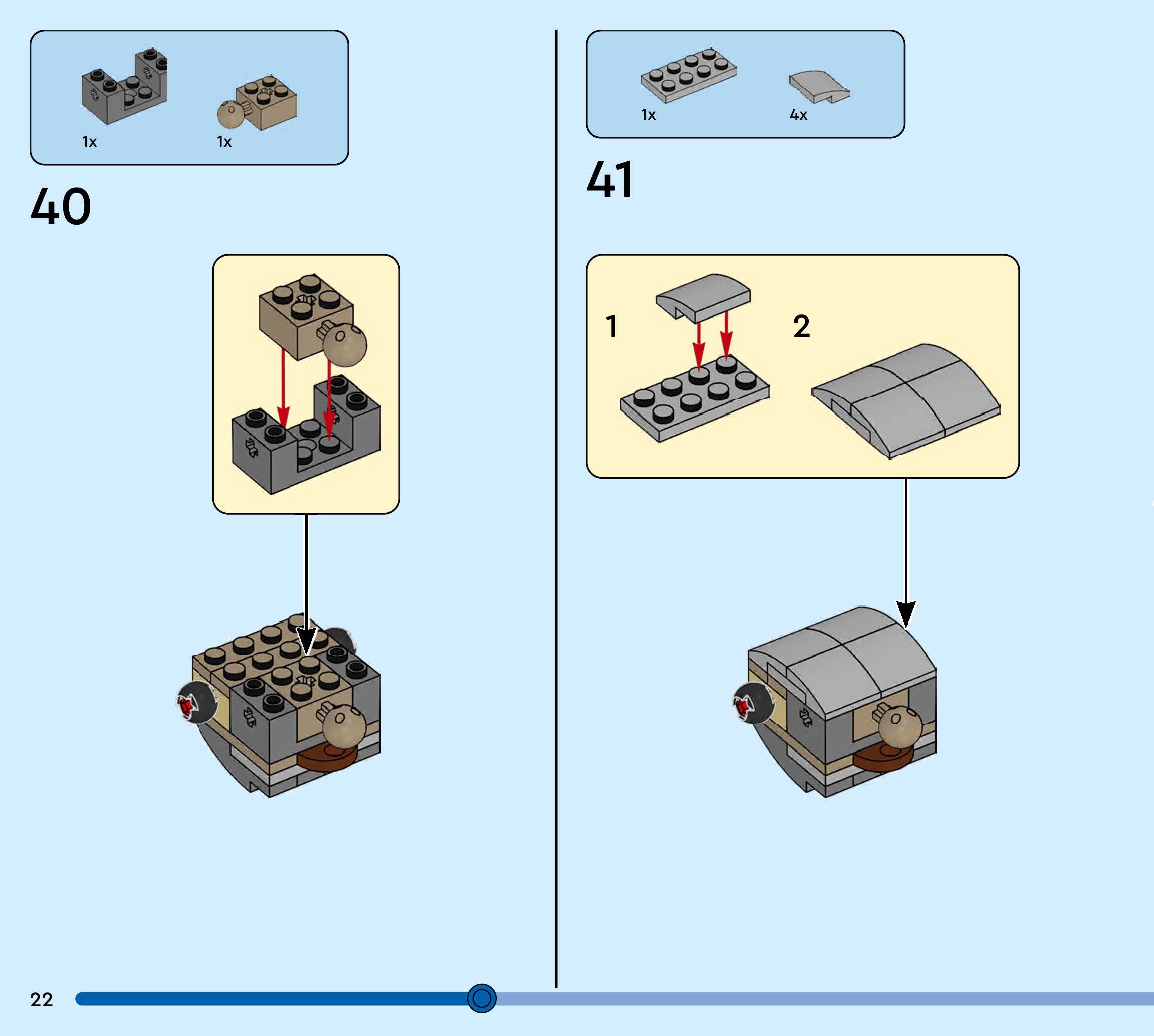 1x 1x

40

1x 4x

41

1

2

22