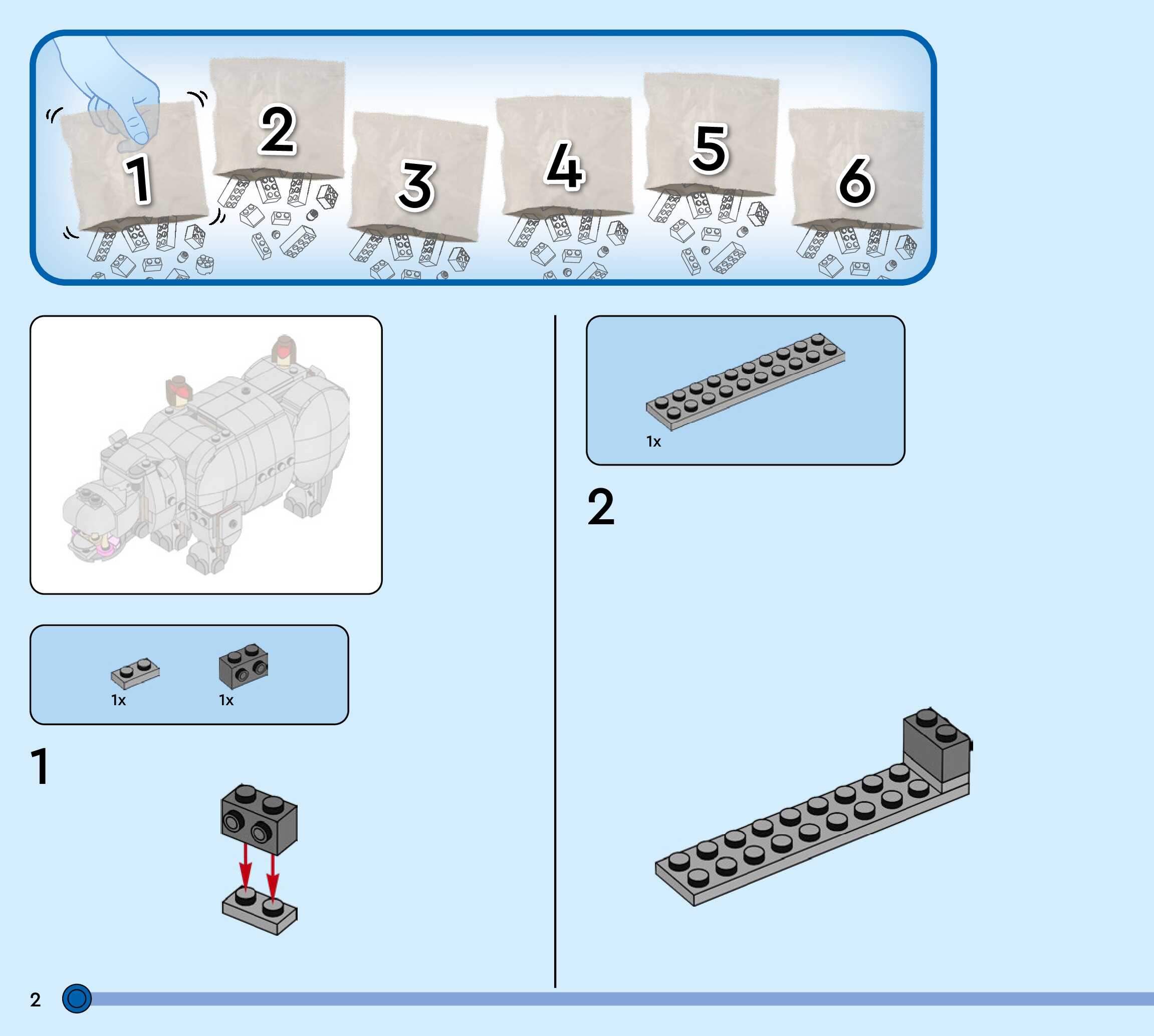 1 2 3 4 5 6

1x 1x

1

1x

2

2