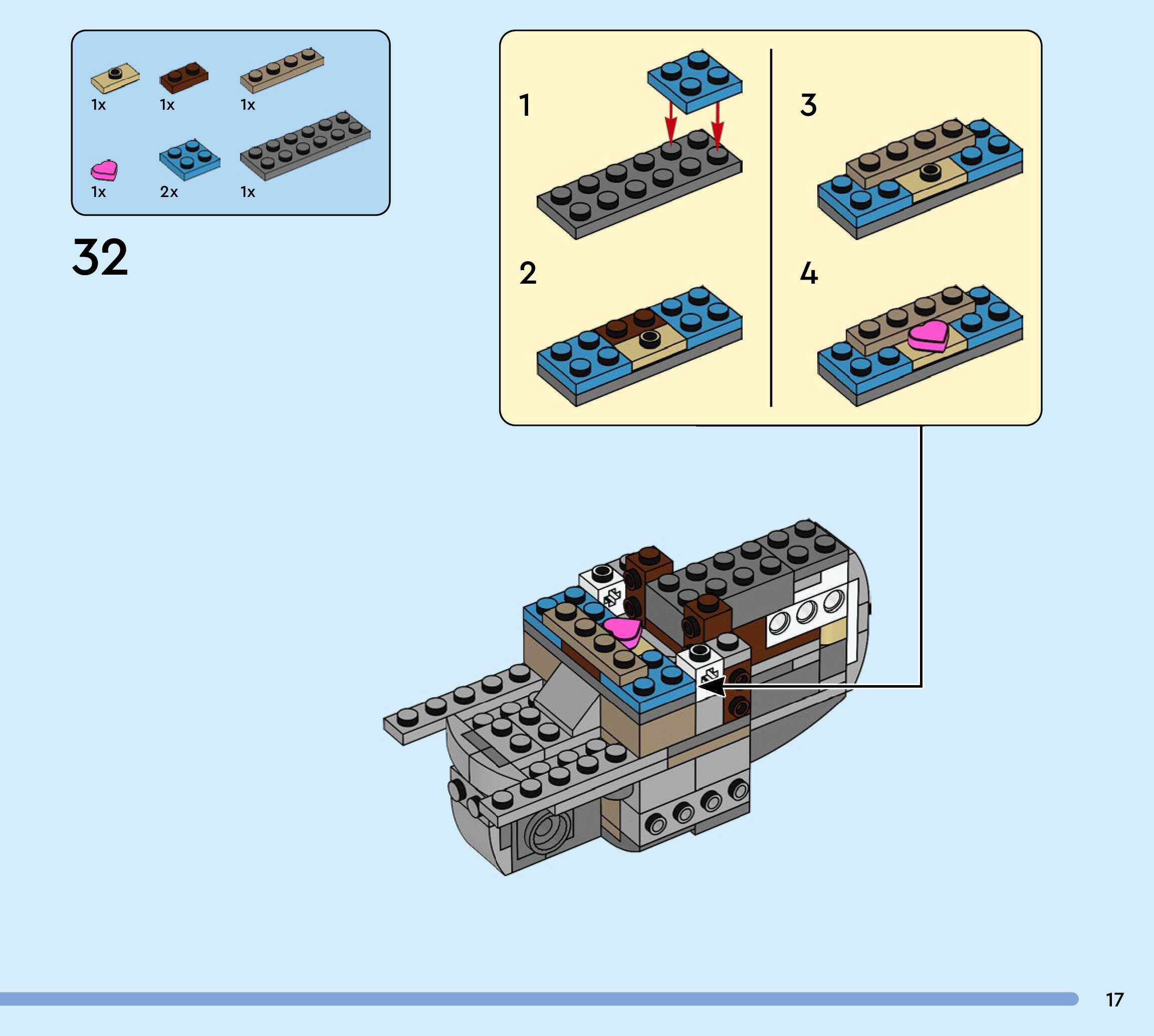 1x 1x 1x

1x 2x 1x

32

1

2

3

4

17