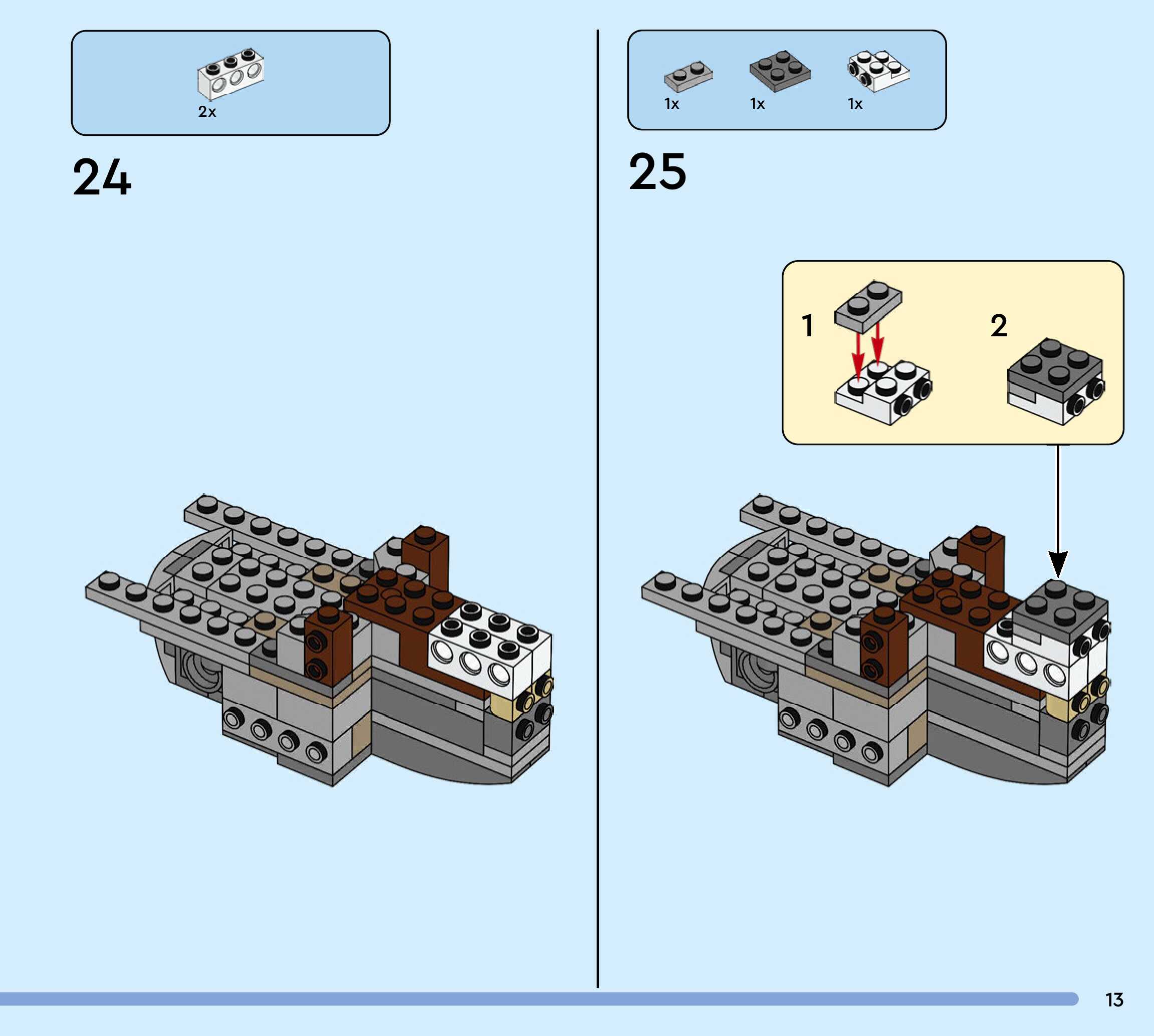 2x

24

1x 1x 1x

25

1

2

13