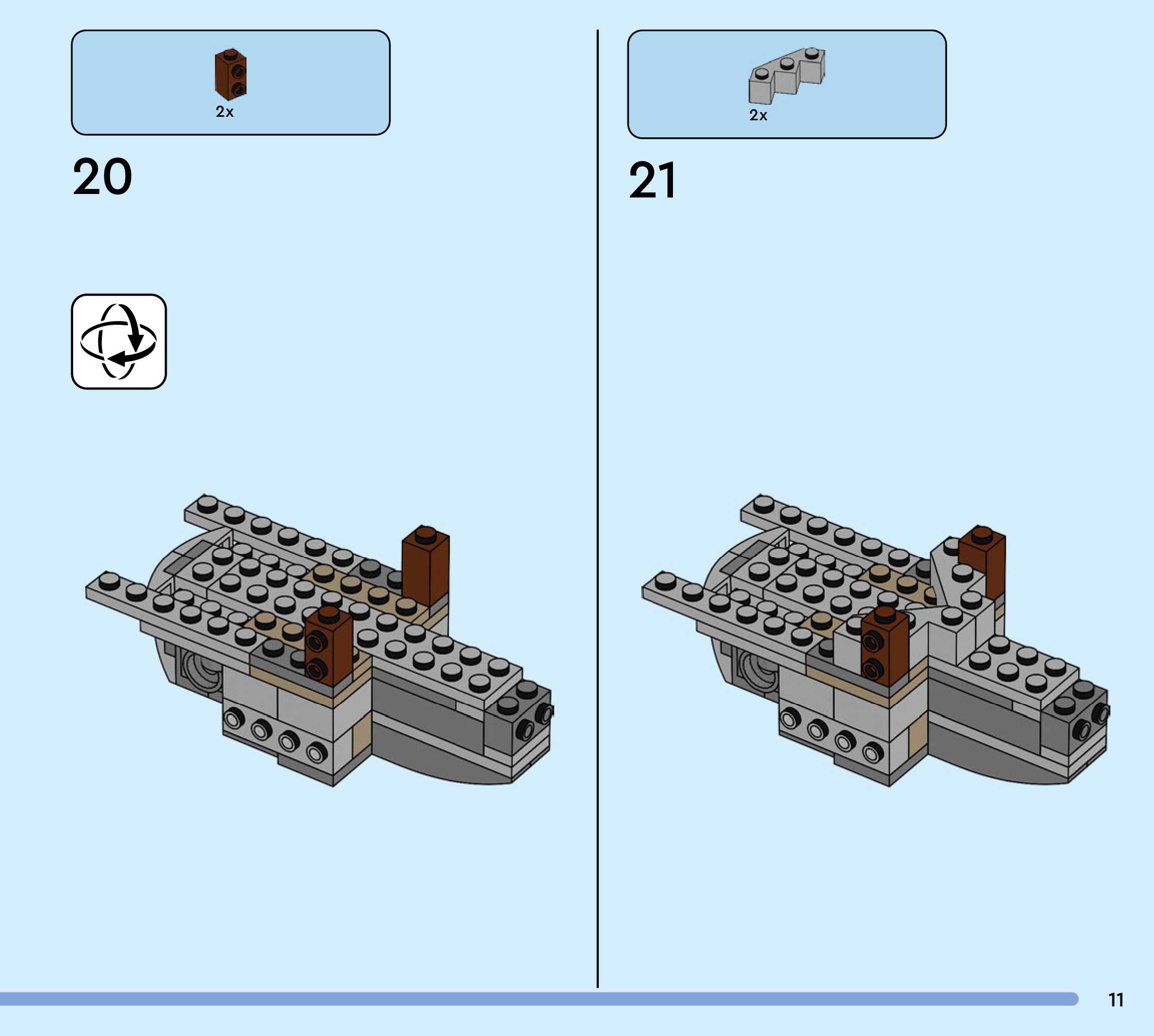 2x

20

2x

21

11