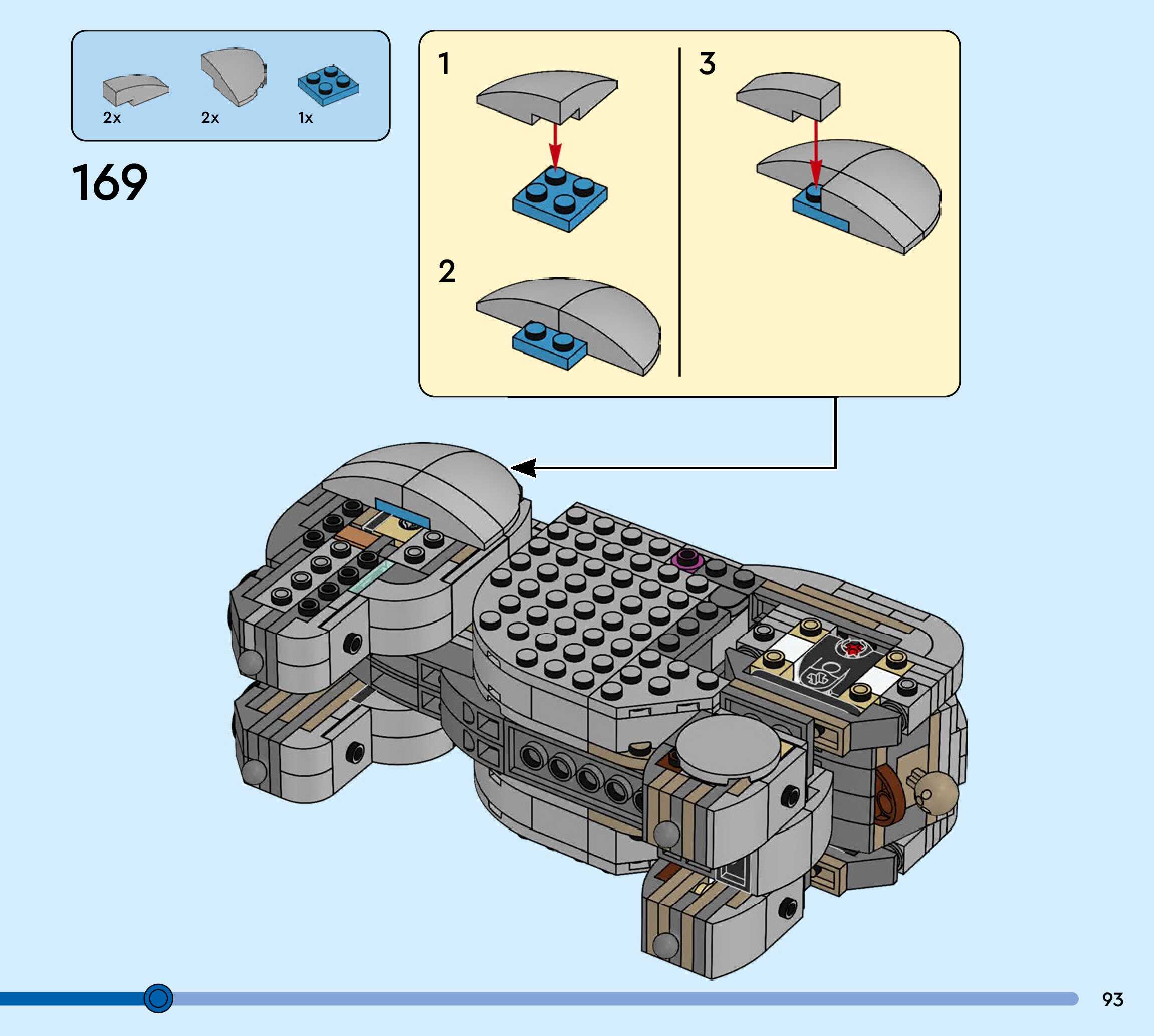 2x 2x 1x

169

1

2

3

93