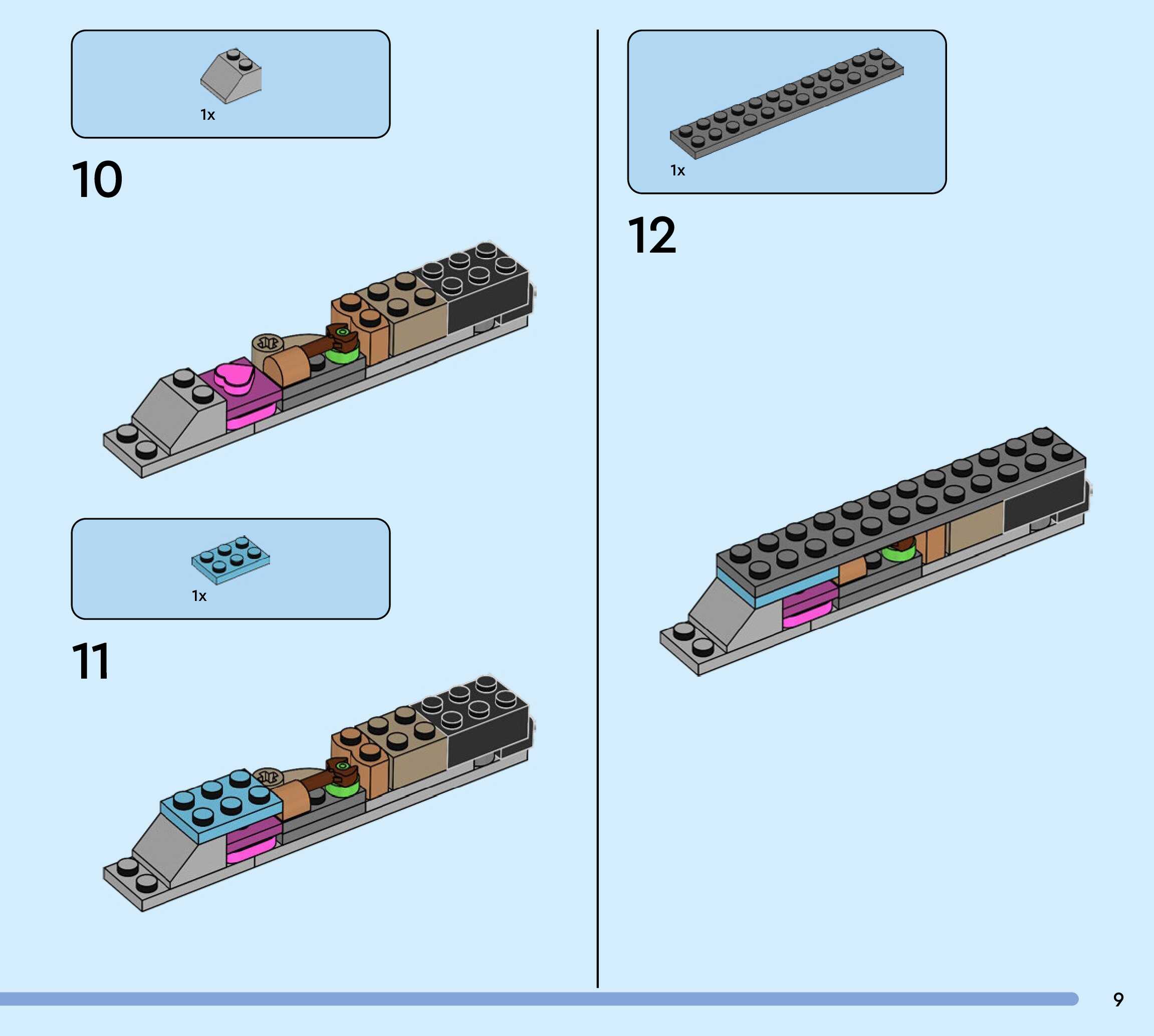 1x

10

1x

11

1x

12

9