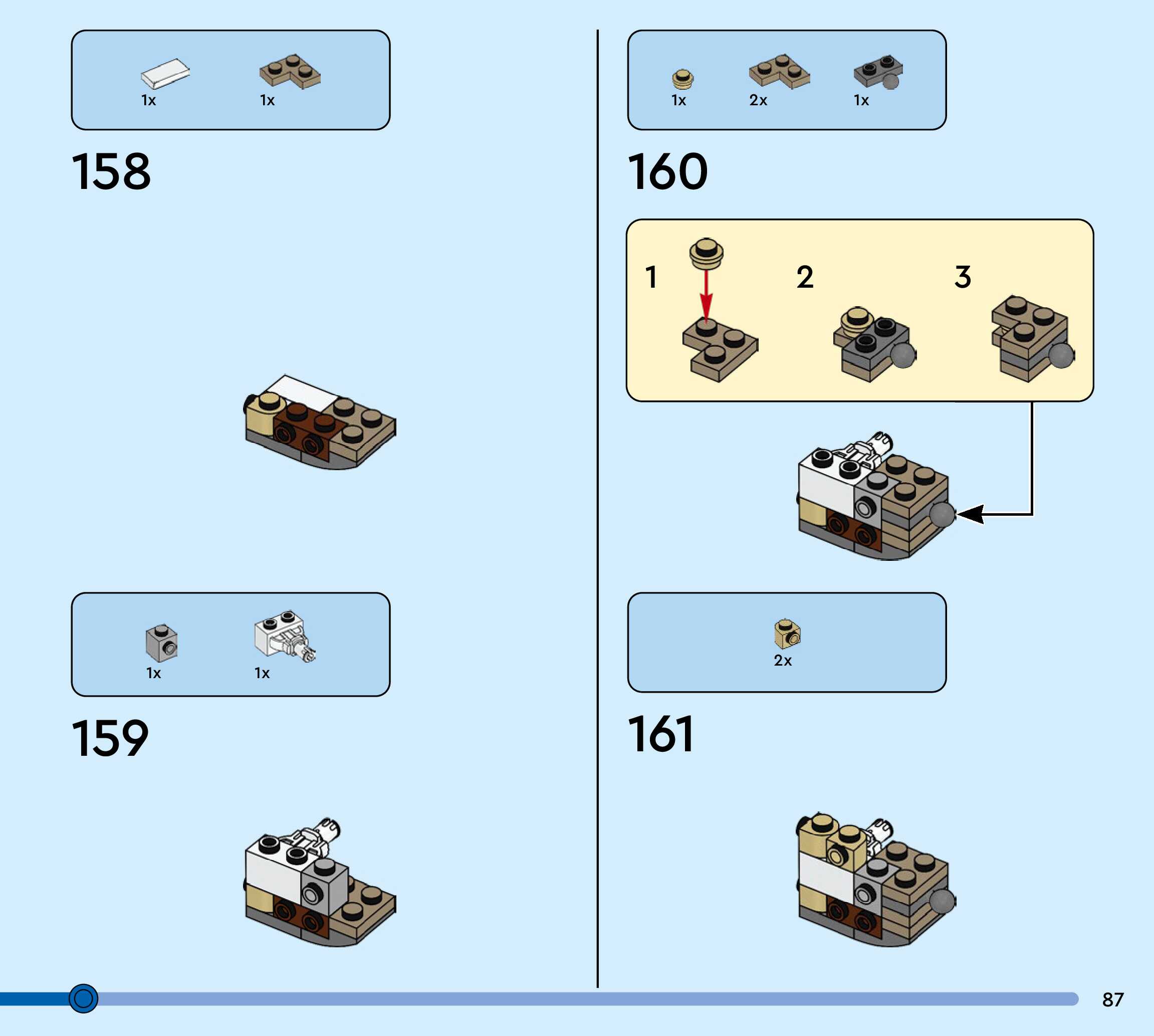 1x 1x

158

1x 1x

159

1x 2x 1x

160

1 2 3

2x

161

87