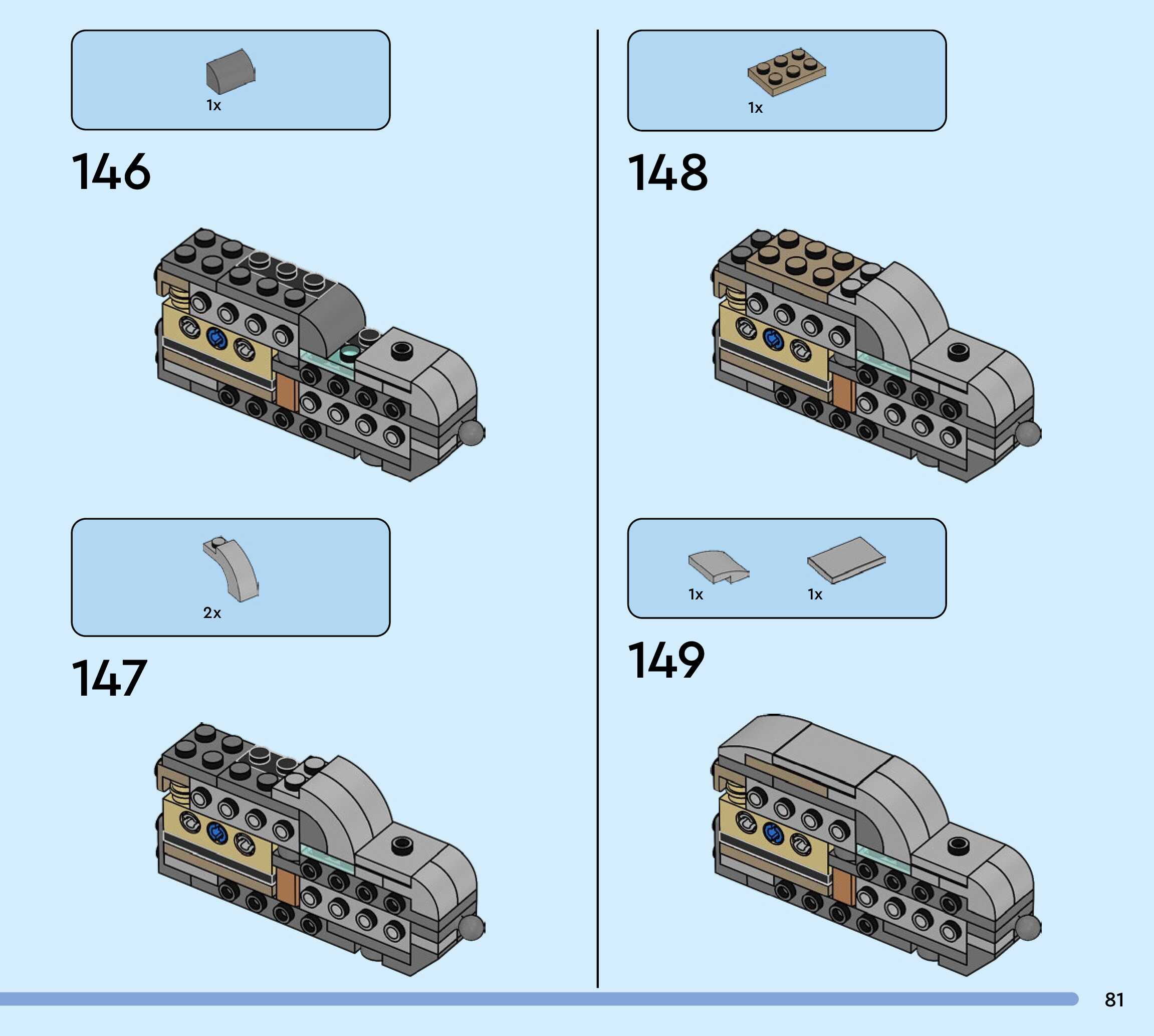 1x

146

2x

147

1x

148

1x 1x

149

81