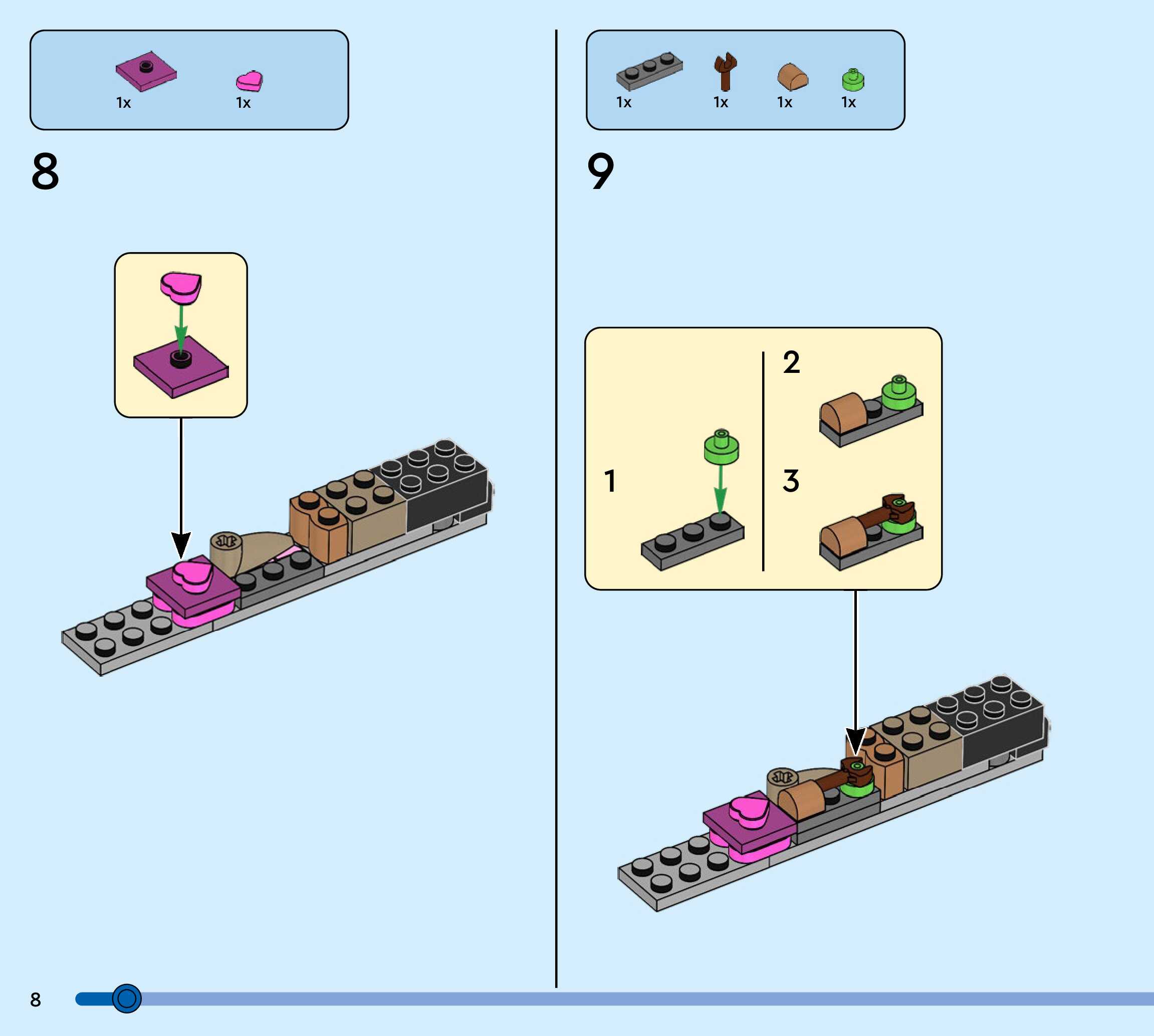 1x 1x

8

1x 1x 1x 1x

9

1

2

3

8