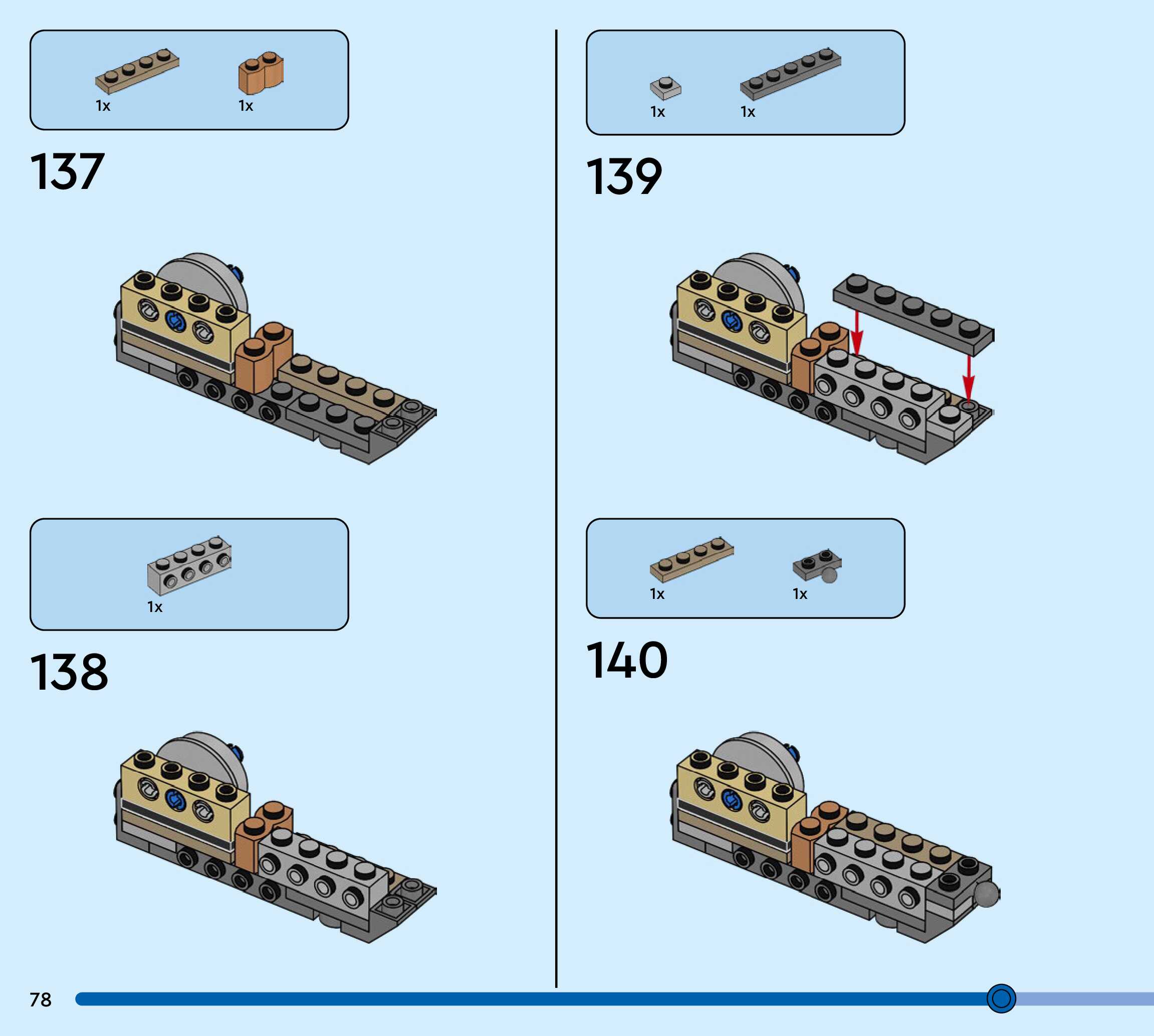 1x 1x

137

1x

138

1x 1x

139

1x 1x

140

78