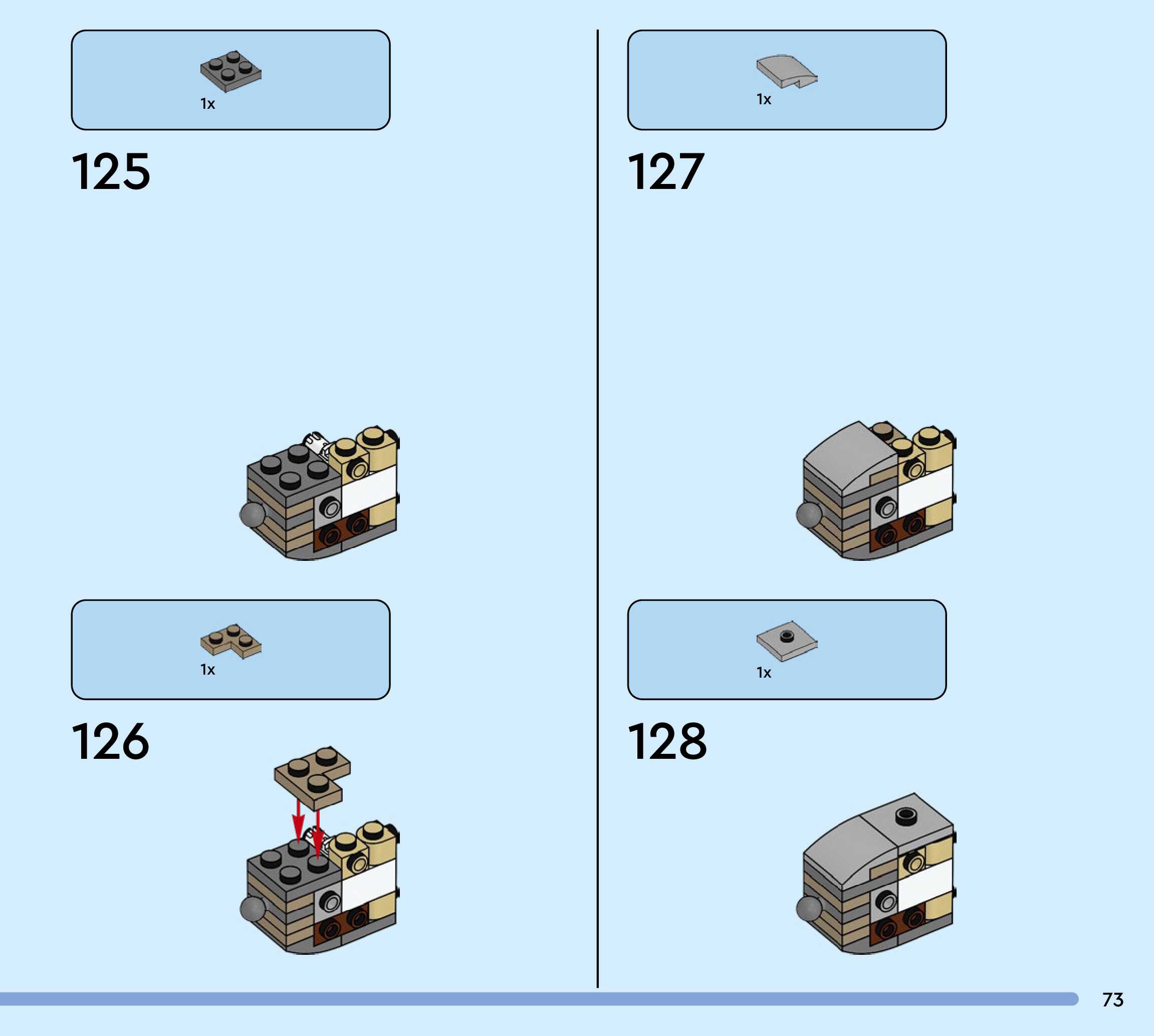 1x

125

1x

126

1x

127

1x

128

73