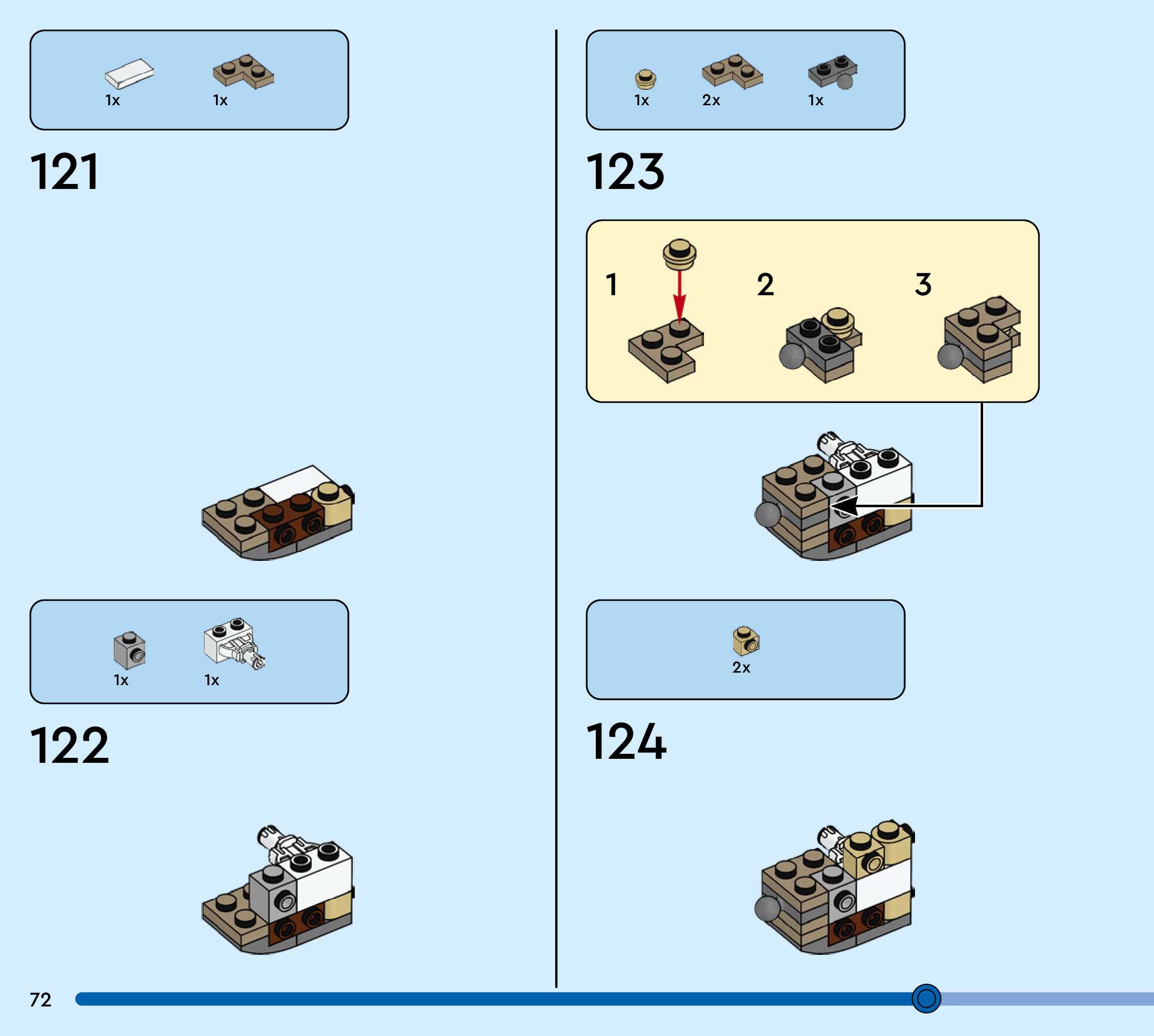 1x 1x

121

1x 1x

122

1x 2x 1x

123

1 2 3

2x

124

72